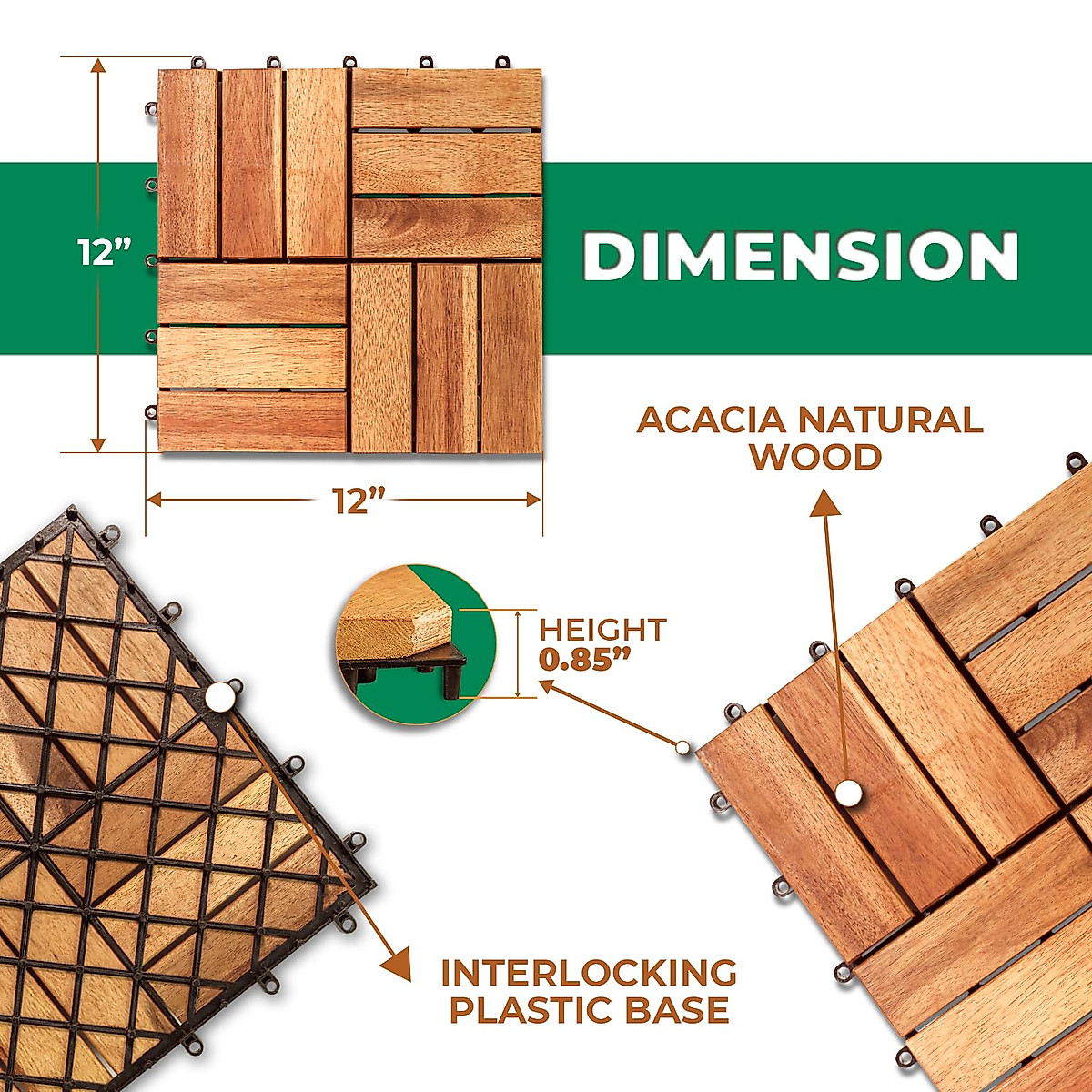 12”

DIMENSION

12”

ACACIA NATURAL WOOD

HEIGHT
0.85”

INTERLOCKING PLASTIC BASE