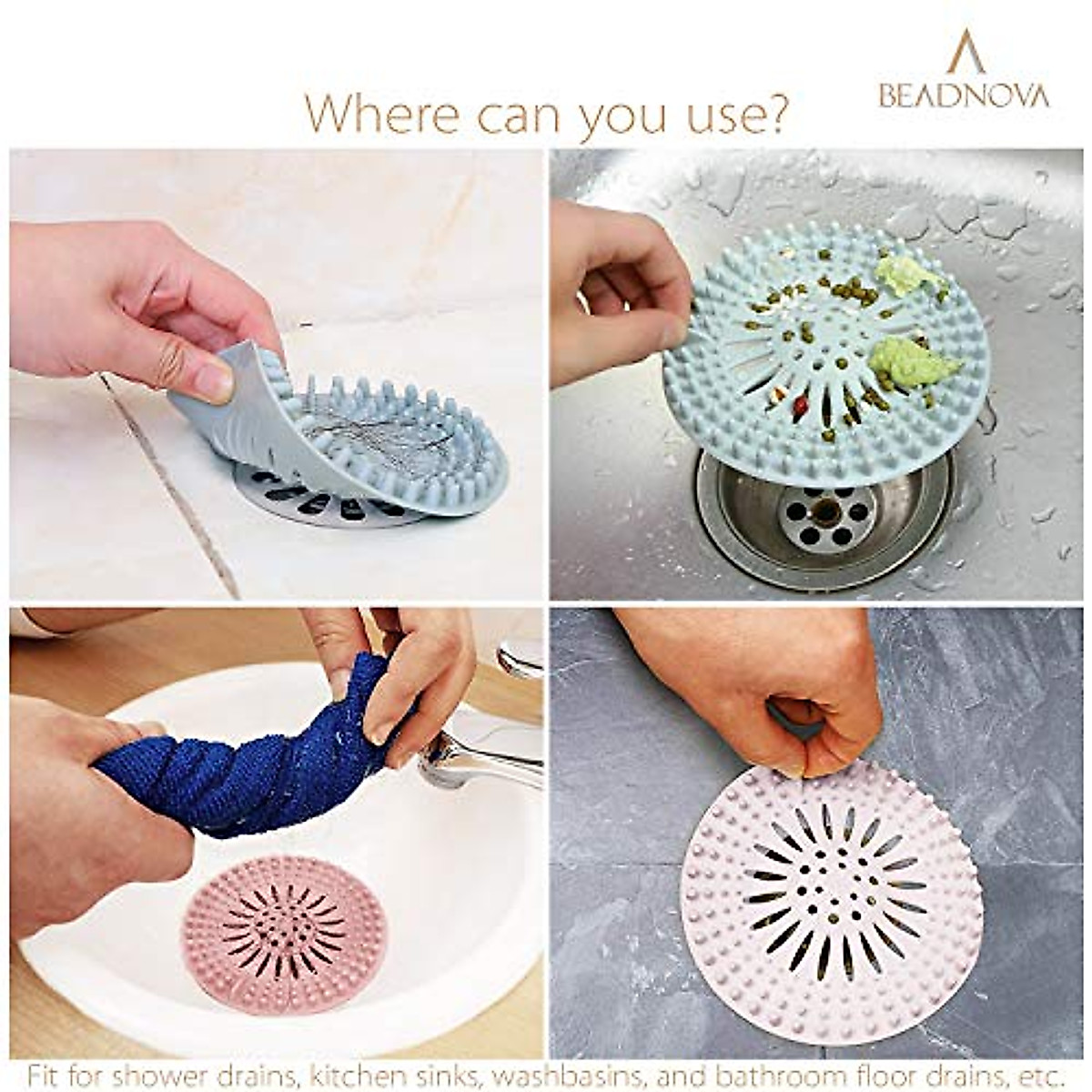 BEADNOVA

Where can you use?

Fit for shower drains, kitchen sinks, washbasins, and bathroom floor drains, etc.