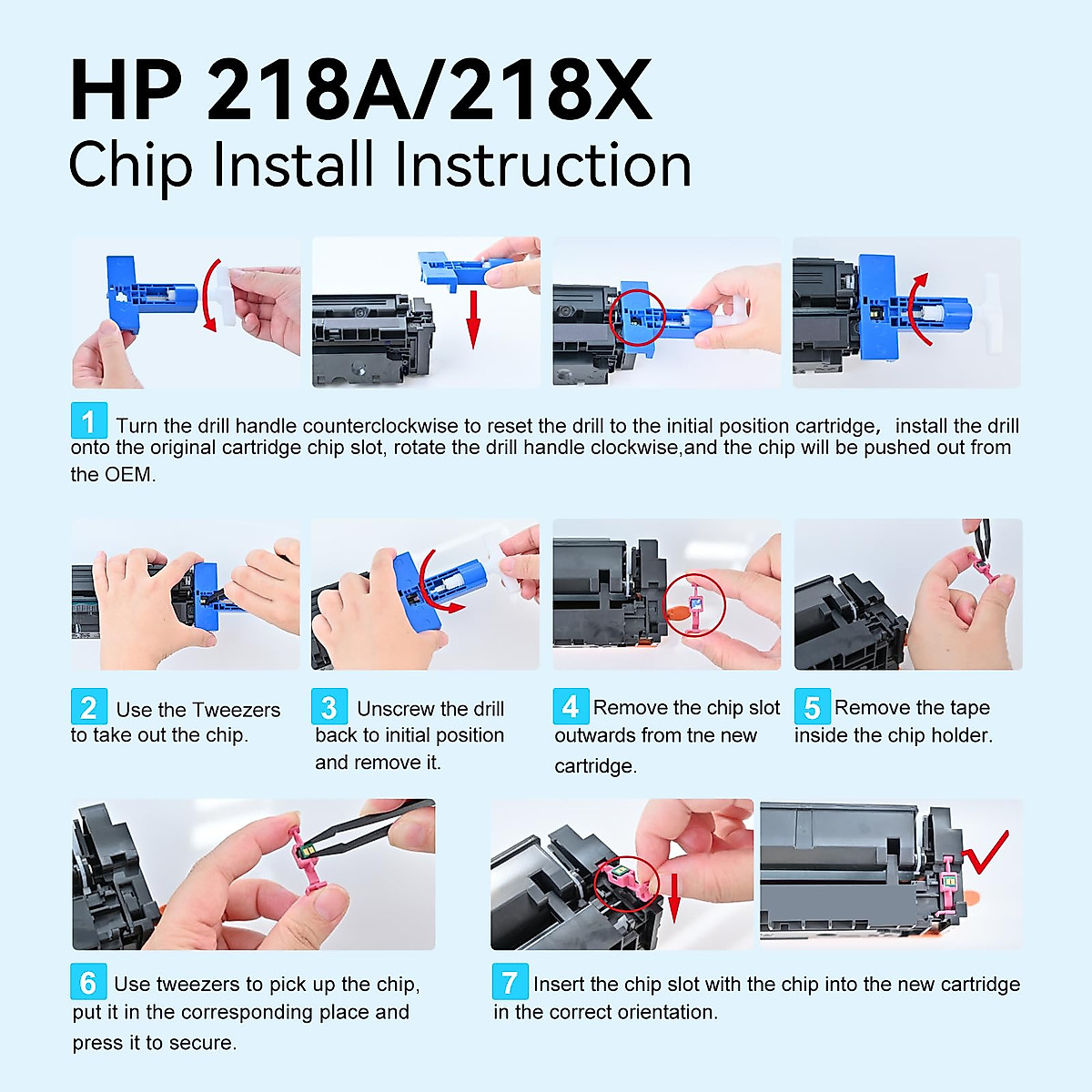 HP 218A/218X
Chip Install Instruction

1 Turn the drill handle counterclockwise to reset the drill to the initial position cartridge, install the drill onto the original cartridge chip slot, rotate the drill handle clockwise,and the chip will be pushed out from the OEM.

2 Use the Tweezers to take out the chip.

3 Unscrew the drill back to initial position and remove it.

4 Remove the chip slot outwards from tne new cartridge.

5 Remove the tape inside the chip holder.

6 Use tweezers to pick up the chip, put it in the corresponding place and press it to secure.

7 Insert the chip slot with the chip into the new cartridge in the correct orientation.