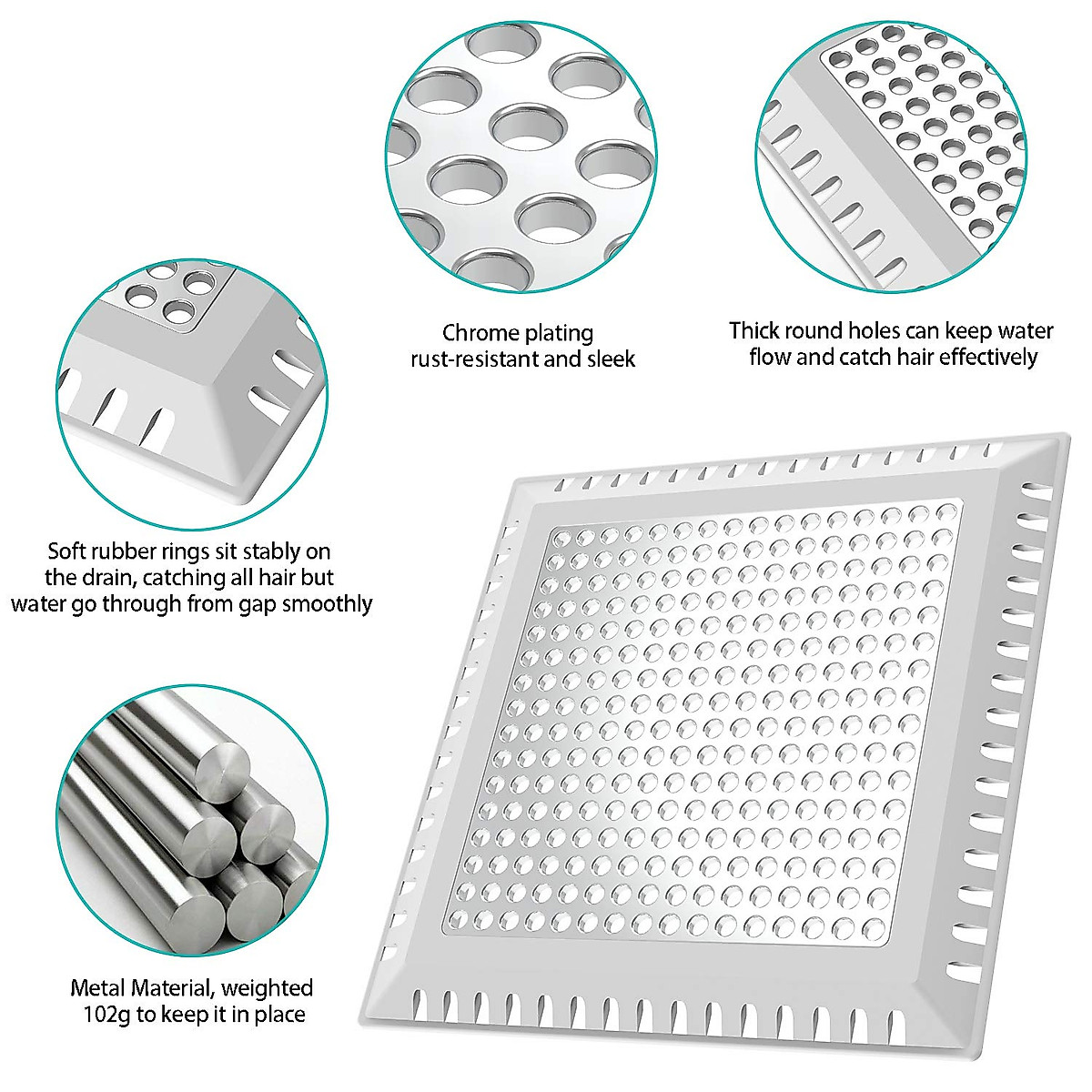 Chrome plating
rust-resistant and sleek

Thick round holes can keep water
flow and catch hair effectively

Soft rubber rings sit stably on
the drain, catching all hair but
water go through from gap smoothly

Metal Material, weighted
102g to keep it in place