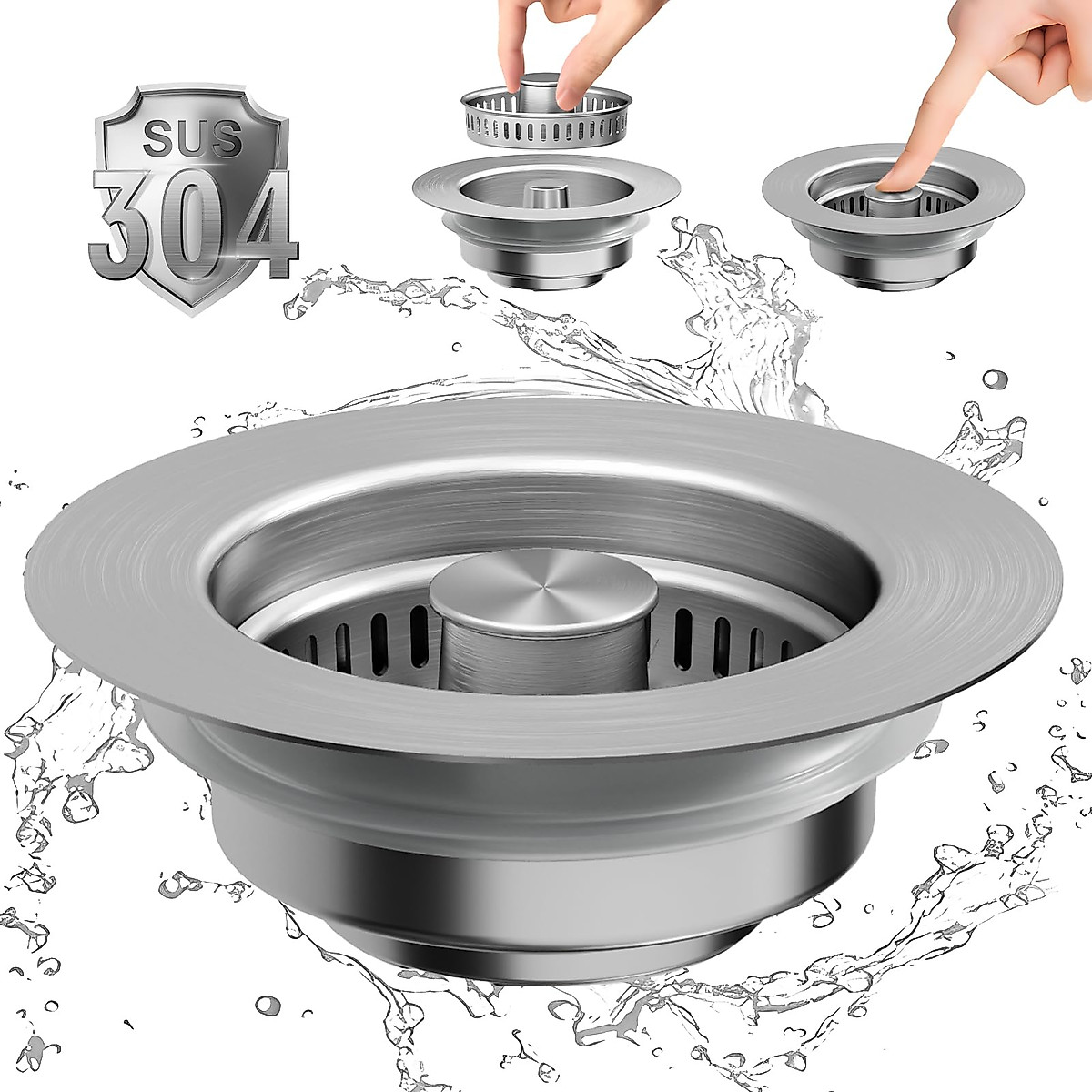 SUS
304