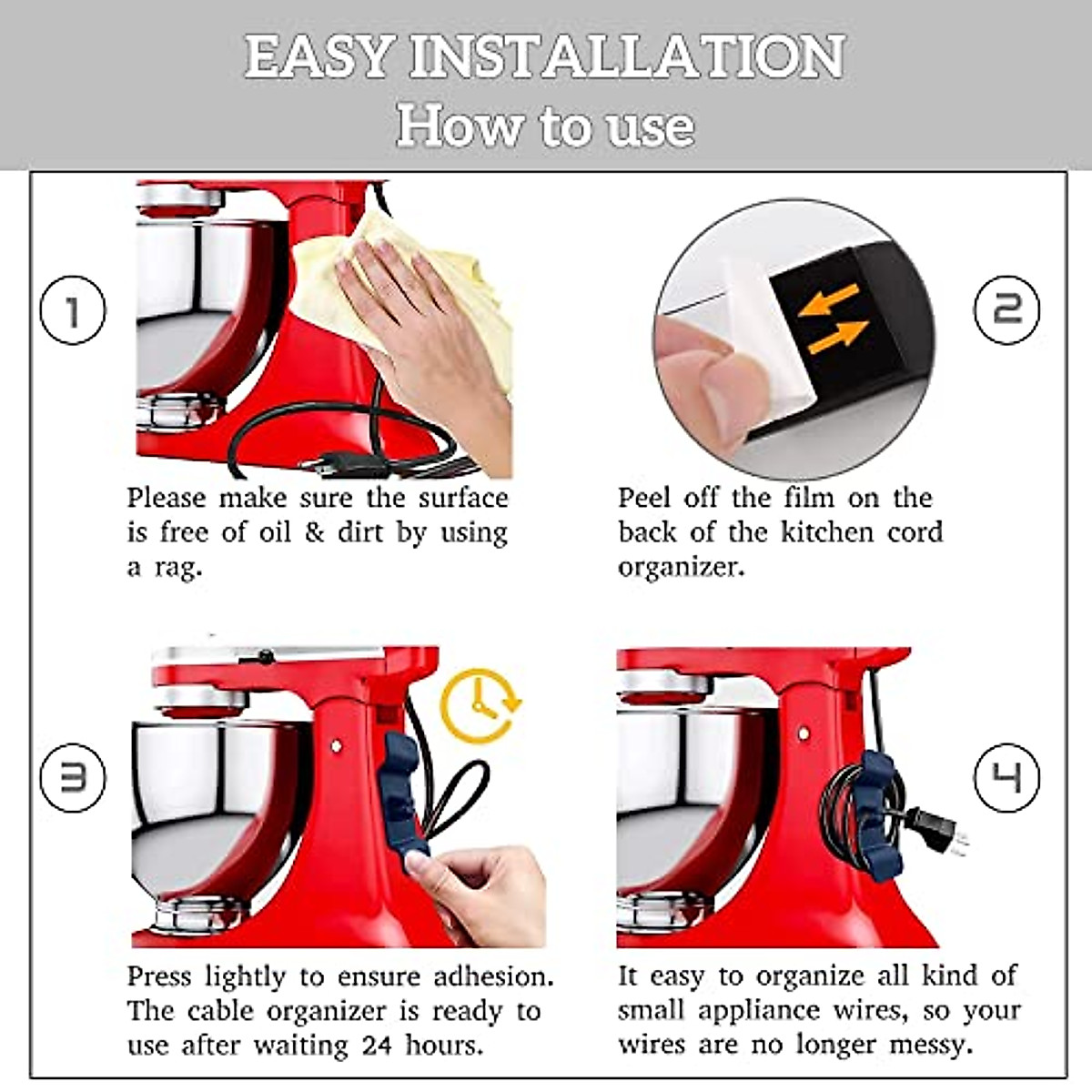 EASY INSTALLATION
How to use

1

Please make sure the surface is free of oil & dirt by using a rag.

2

Peel off the film on the back of the kitchen cord organizer.

3

Press lightly to ensure adhesion. The cable organizer is ready to use after waiting 24 hours.

4

It easy to organize all kind of small appliance wires, so your wires are no longer messy.