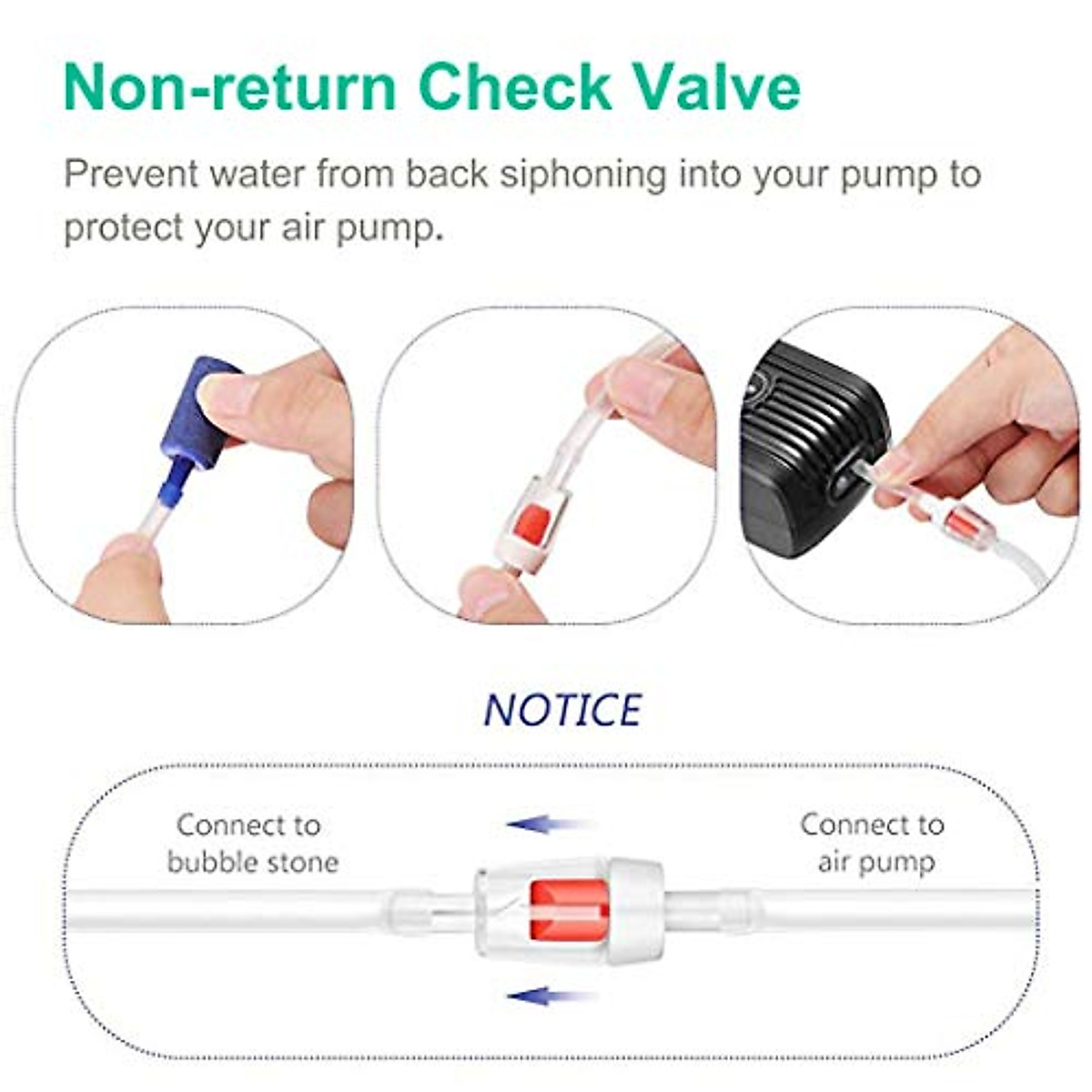 Non-return Check Valve

Prevent water from back siphoning into your pump to protect your air pump.

NOTICE

Connect to bubble stone

Connect to air pump