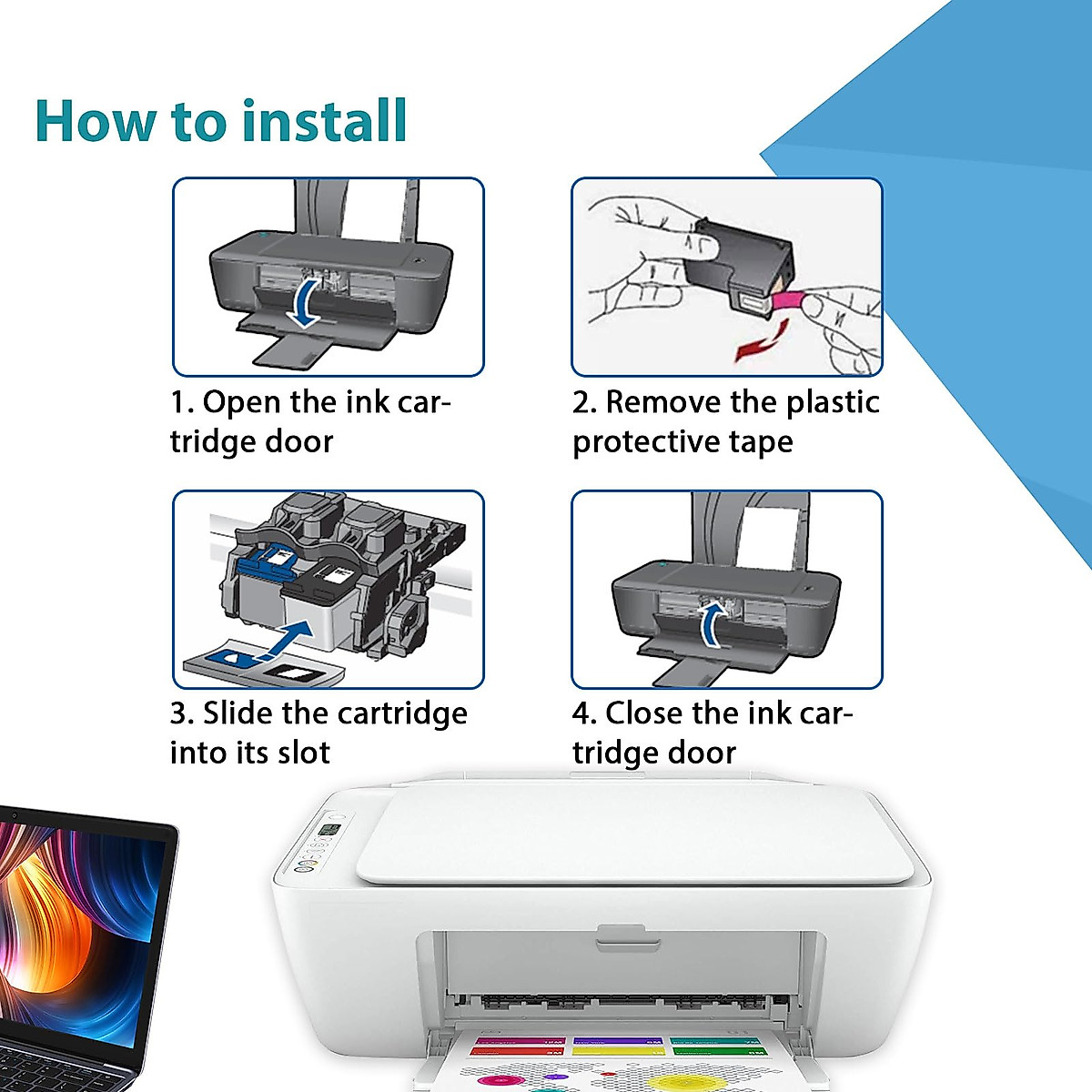 How to install

1. Open the ink cartridge door

2. Remove the plastic protective tape

3. Slide the cartridge into its slot

4. Close the ink cartridge door