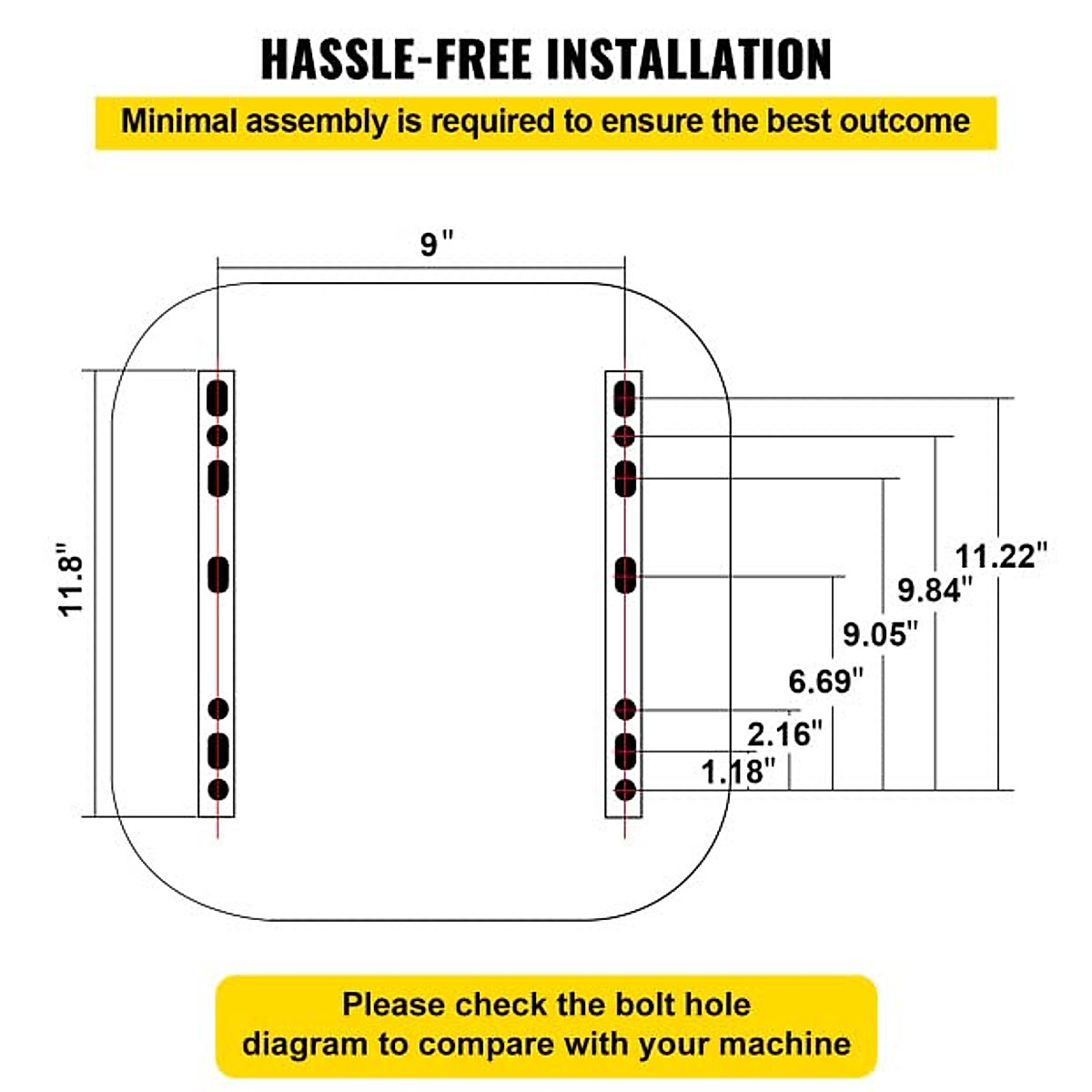 HASSLE-FREE INSTALLATION

Minimal assembly is required to ensure the best outcome

9"

11.8"

11.22"

9.84"

9.05"

6.69"

2.16"

1.18"

Please check the bolt hole diagram to compare with your machine