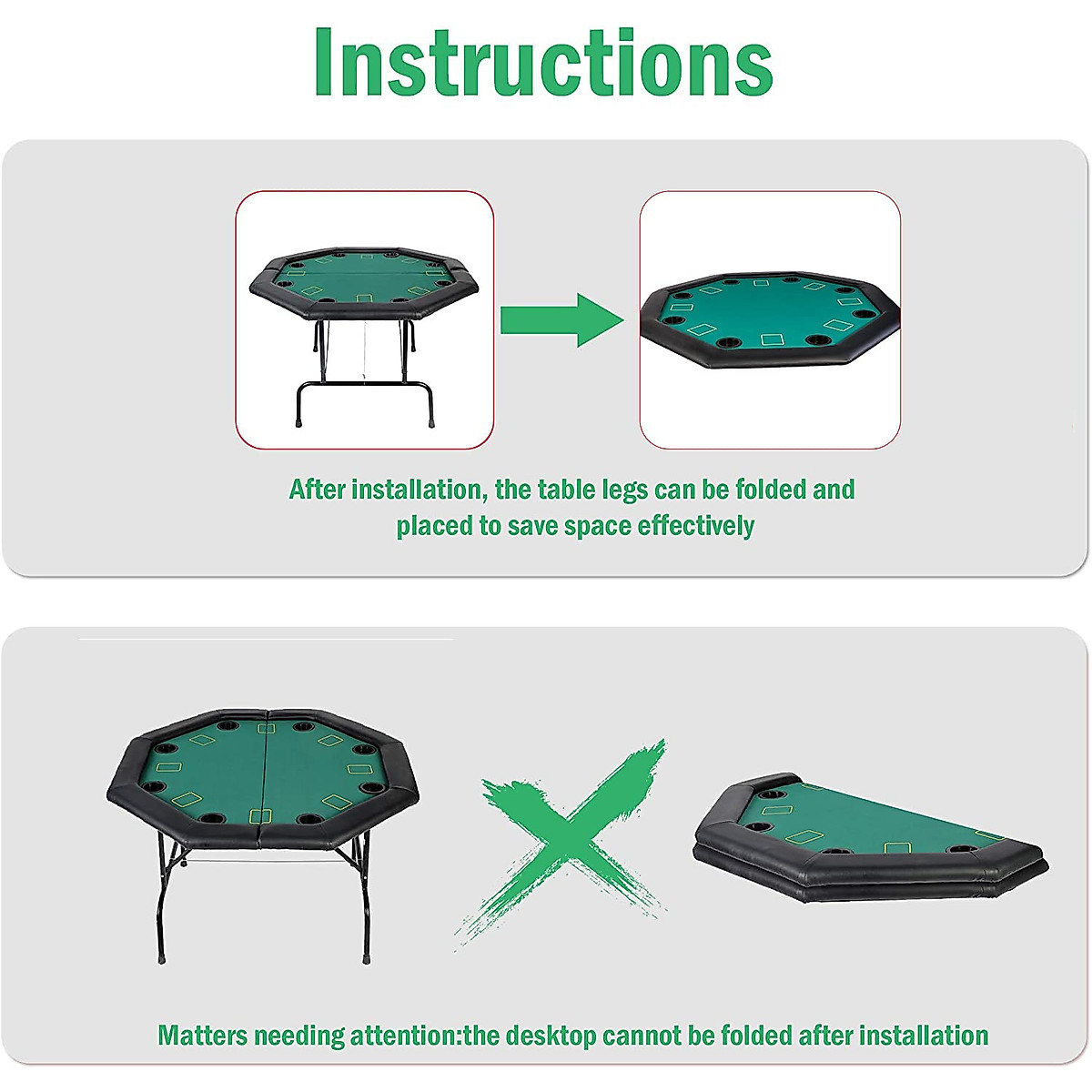 Instructions

After installation, the table legs can be folded and placed to save space effectively

Matters needing attention:the desktop cannot be folded after installation