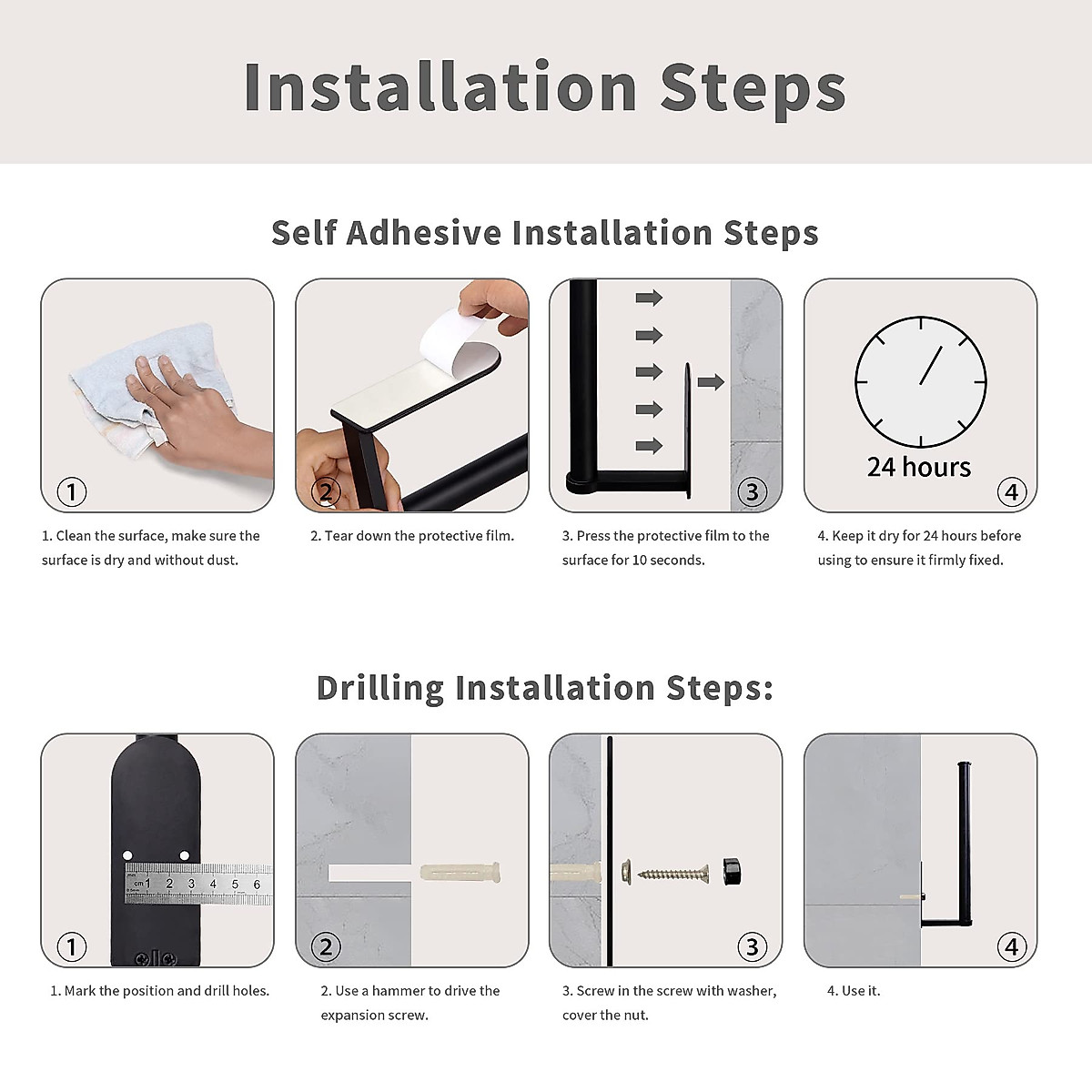 Installation Steps

Self Adhesive Installation Steps

①

②

③

24 hours

④

1. Clean the surface, make sure the surface is dry and without dust.

2. Tear down the protective film.

3. Press the protective film to the surface for 10 seconds.

4. Keep it dry for 24 hours before using to ensure it firmly fixed.

Drilling Installation Steps:

cm 1 2 3 4 5 6

①

②

③

④

1. Mark the position and drill holes.

2. Use a hammer to drive the expansion screw.

3. Screw in the screw with washer, cover the nut.

4. Use it.