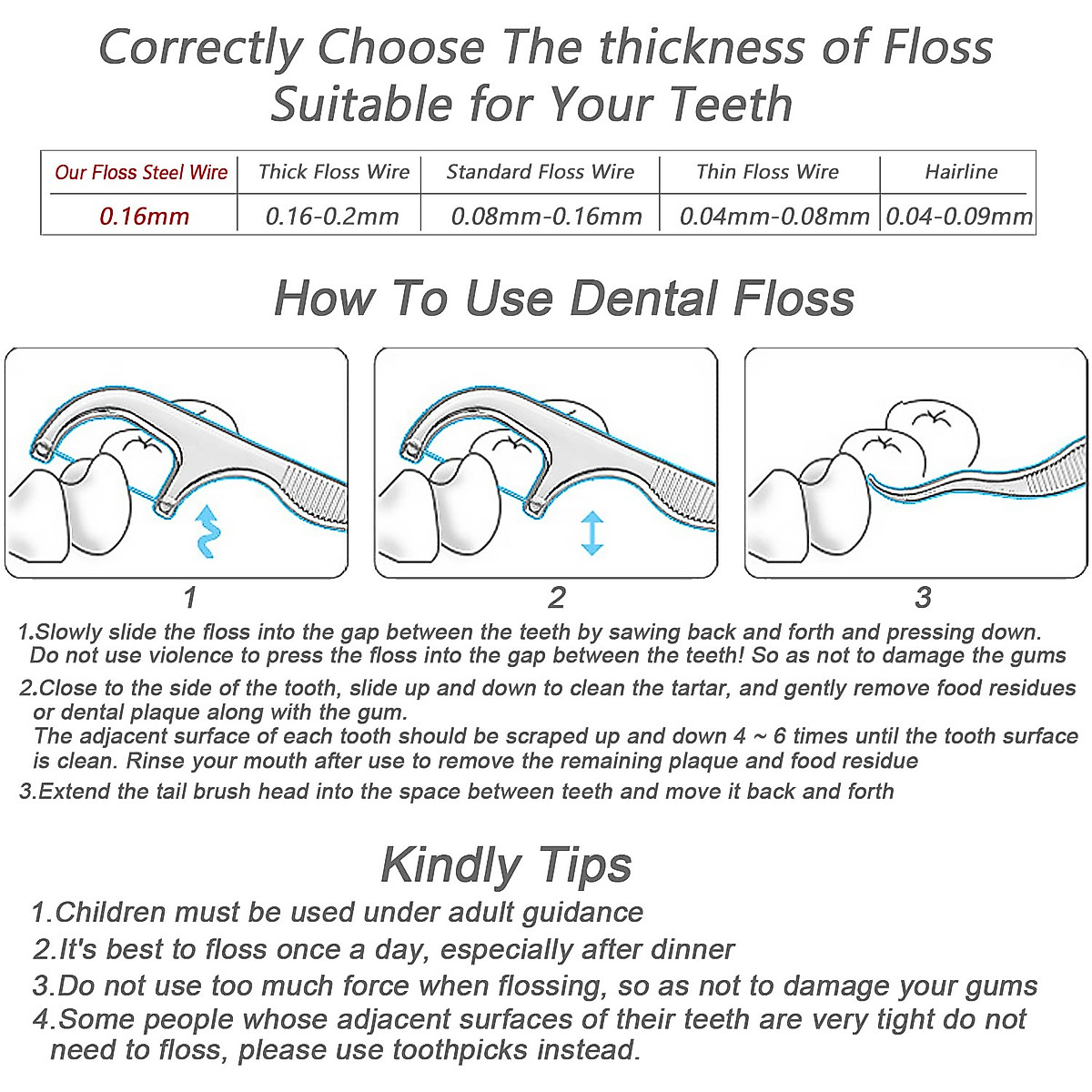 Correctly Choose The thickness of Floss Suitable for Your Teeth

| Our Floss Steel Wire | Thick Floss Wire | Standard Floss Wire | Thin Floss Wire | Hairline |
|---|---|---|---|---|
| 0.16mm | 0.16-0.2mm | 0.08mm-0.16mm | 0.04mm-0.08mm | 0.04-0.09mm |

How To Use Dental Floss

1

2

3

1.Slowly slide the floss into the gap between the teeth by sawing back and forth and pressing down. Do not use violence to press the floss into the gap between the teeth! So as not to damage the gums

2.Close to the side of the tooth, slide up and down to clean the tartar, and gently remove food residues or dental plaque along with the gum.
The adjacent surface of each tooth should be scraped up and down 4 ~ 6 times until the tooth surface is clean. Rinse your mouth after use to remove the remaining plaque and food residue

3.Extend the tail brush head into the space between teeth and move it back and forth

Kindly Tips

1.Children must be used under adult guidance

2.It's best to floss once a day, especially after dinner

3.Do not use too much force when flossing, so as not to damage your gums

4.Some people whose adjacent surfaces of their teeth are very tight do not need to floss, please use toothpicks instead.