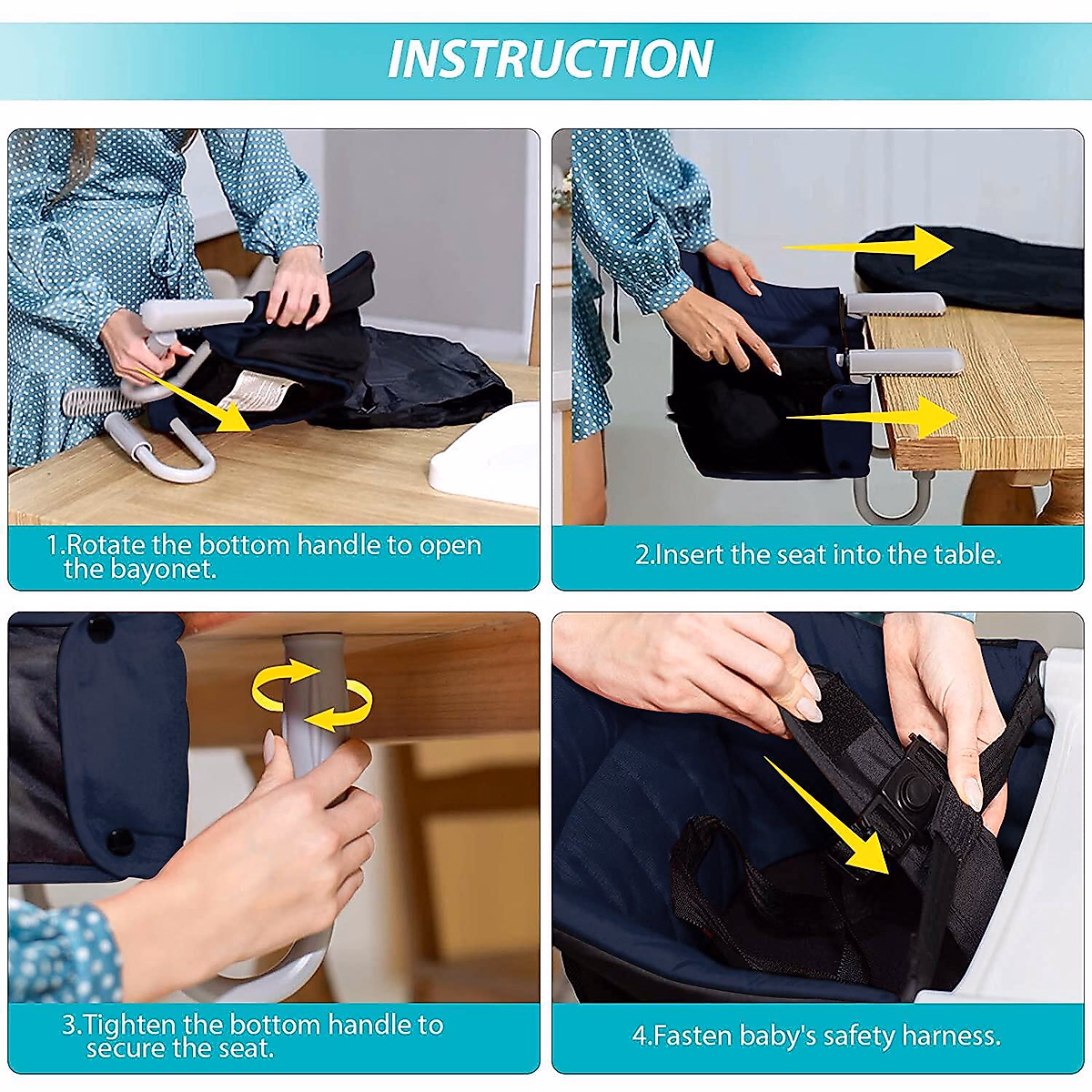 INSTRUCTION

1.Rotate the bottom handle to open the bayonet.

2.Insert the seat into the table.

3.Tighten the bottom handle to secure the seat.

4.Fasten baby's safety harness.