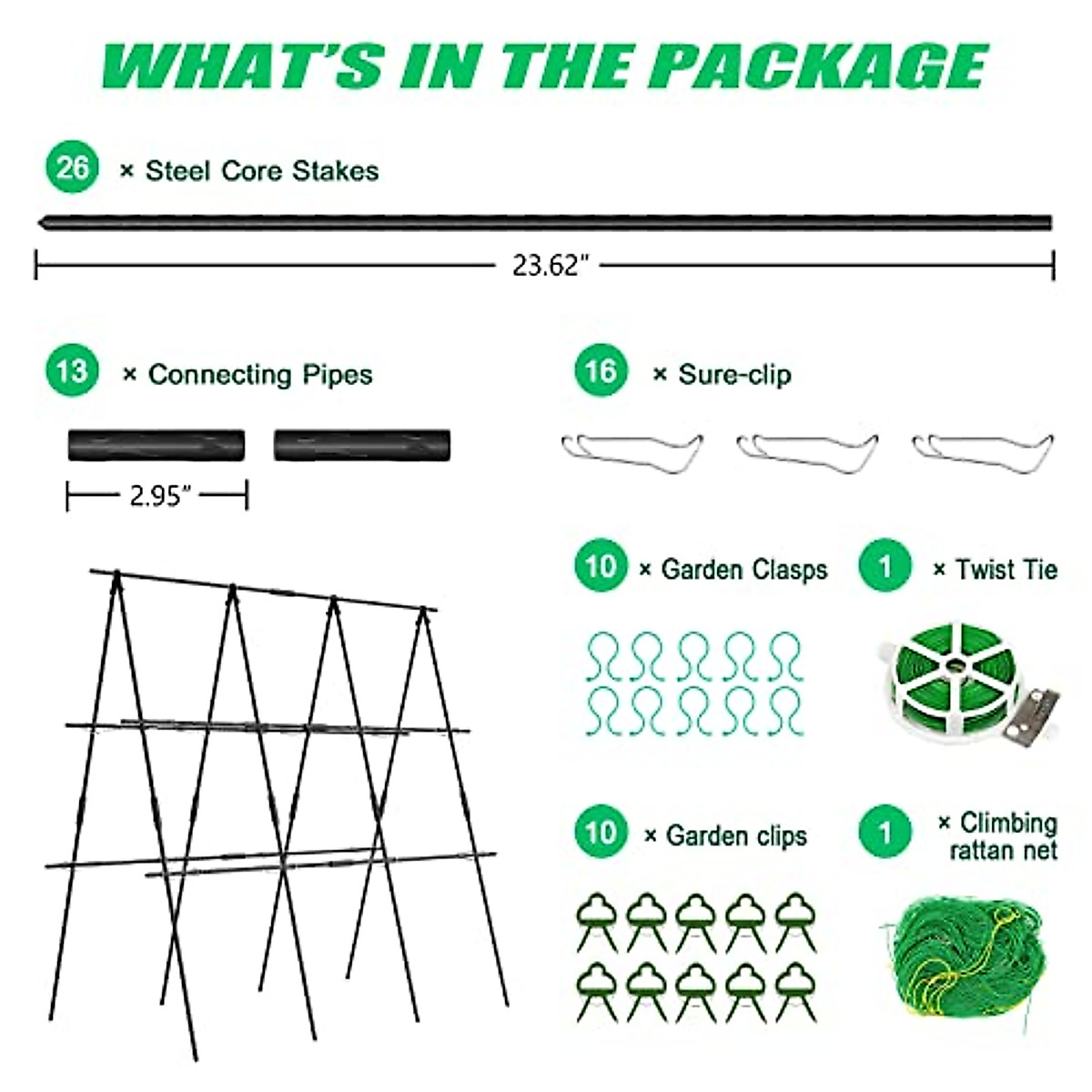 WHAT'S IN THE PACKAGE

26 × Steel Core Stakes

23.62"

13 × Connecting Pipes

2.95"

16 × Sure-clip

10 × Garden Clasps

1 × Twist Tie

10 × Garden clips

1 × Climbing rattan net