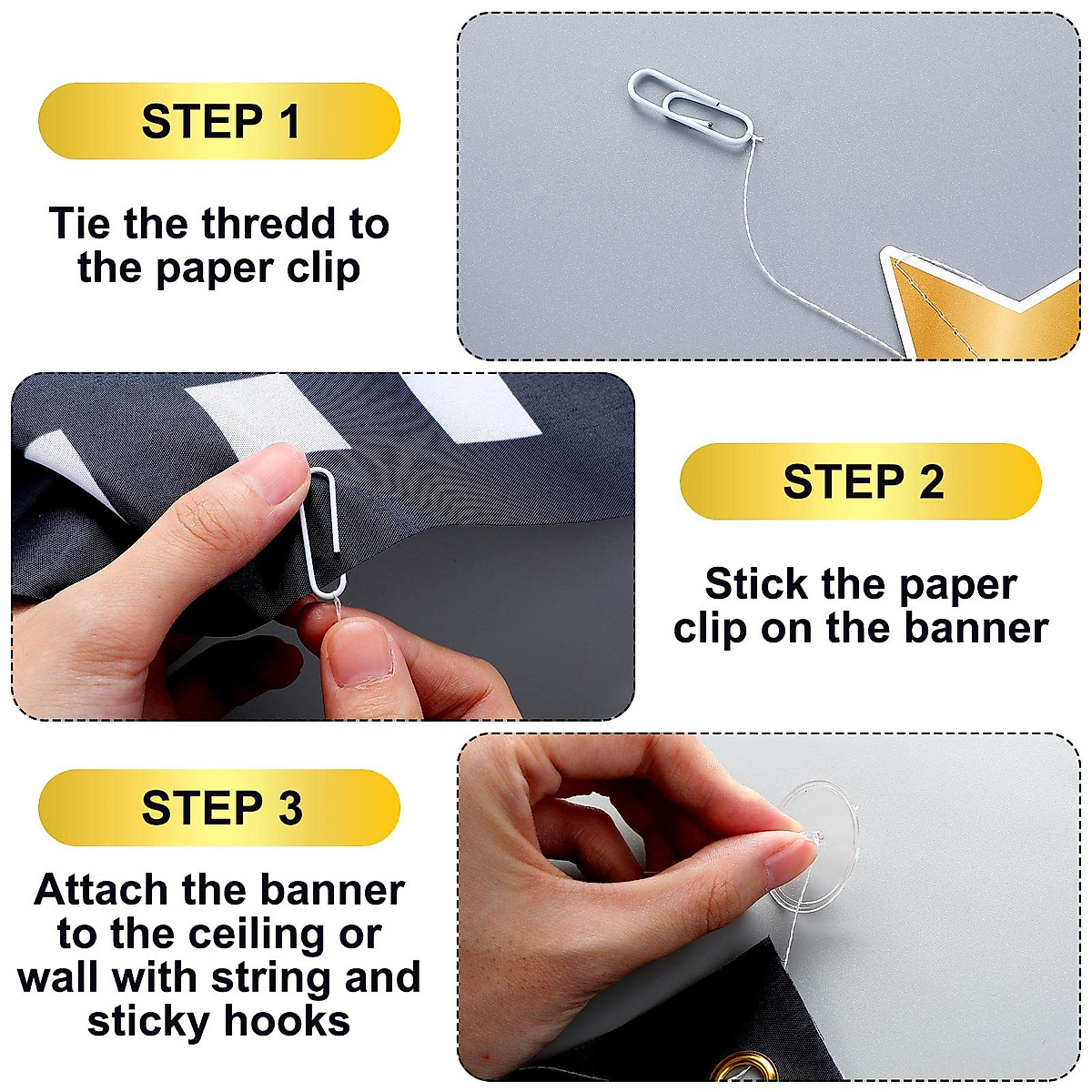 STEP 1

Tie the thredd to the paper clip

STEP 2

Stick the paper clip on the banner

STEP 3

Attach the banner to the ceiling or wall with string and sticky hooks