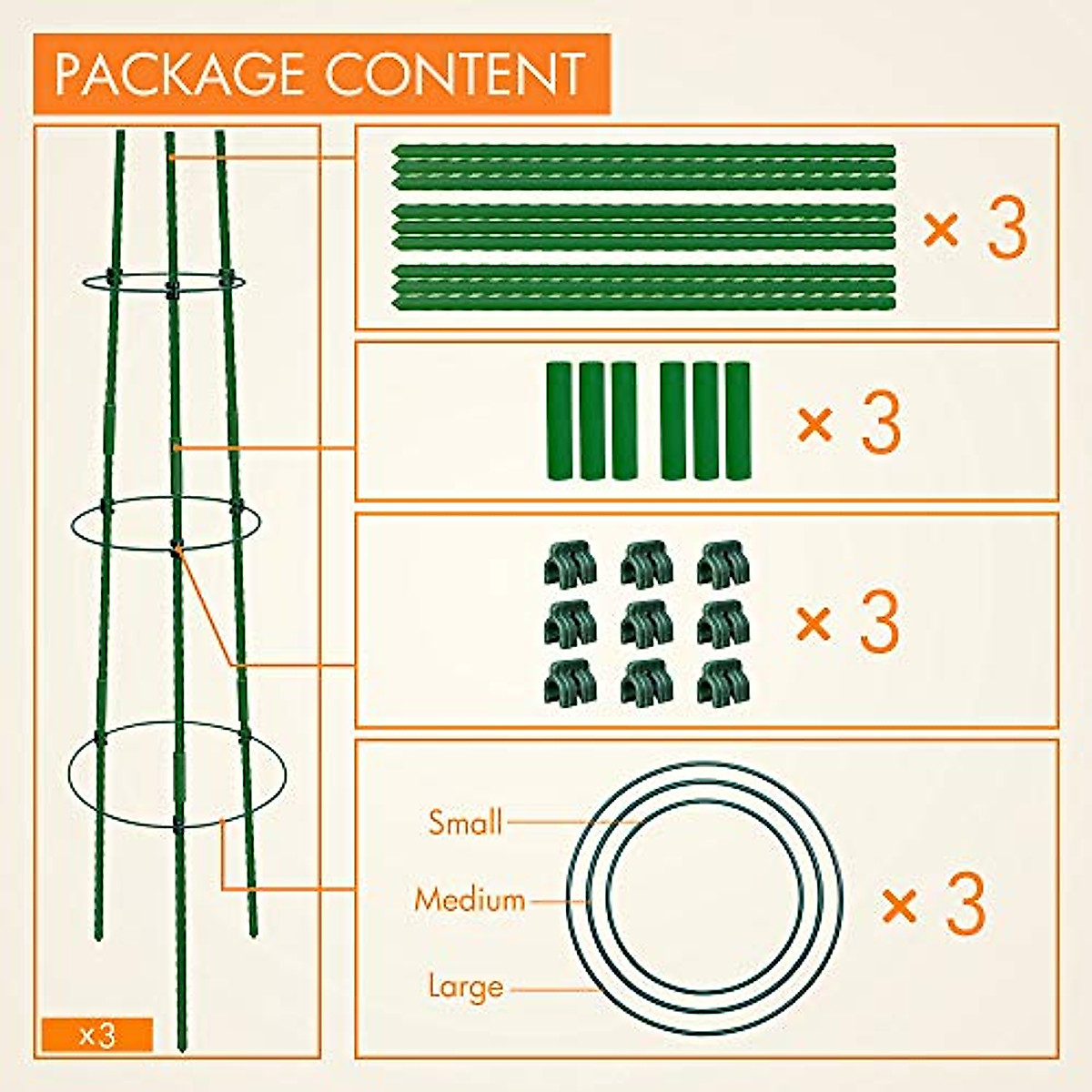 PACKAGE CONTENT

× 3

× 3

× 3

Small
Medium
Large

× 3

x3