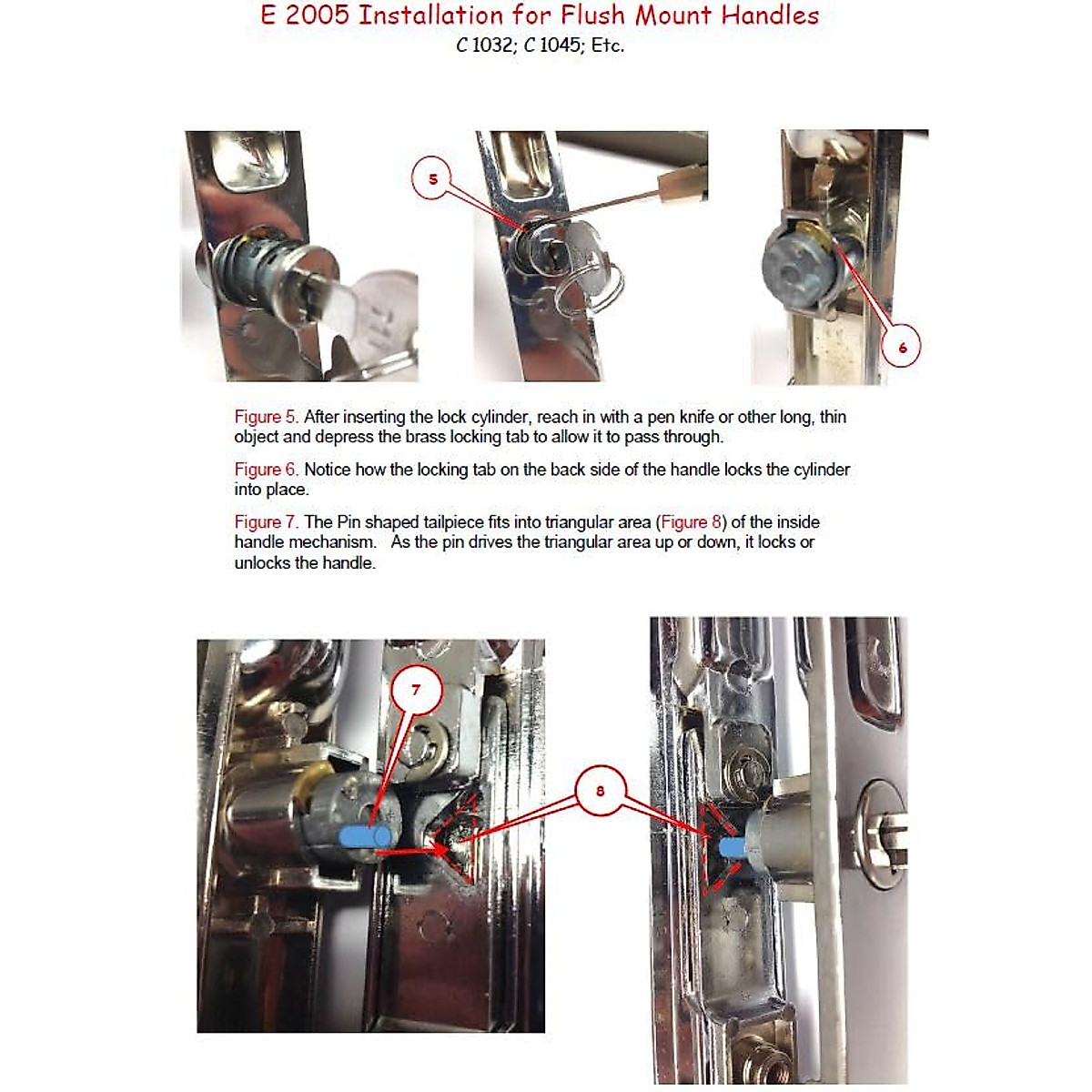 E 2005 Installation for Flush Mount Handles
C 1032; C 1045; Etc.

5

6

Figure 5. After inserting the lock cylinder, reach in with a pen knife or other long, thin object and depress the brass locking tab to allow it to pass through.

Figure 6. Notice how the locking tab on the back side of the handle locks the cylinder into place.

Figure 7. The Pin shaped tailpiece fits into triangular area (Figure 8) of the inside handle mechanism. As the pin drives the triangular area up or down, it locks or unlocks the handle.

7

8