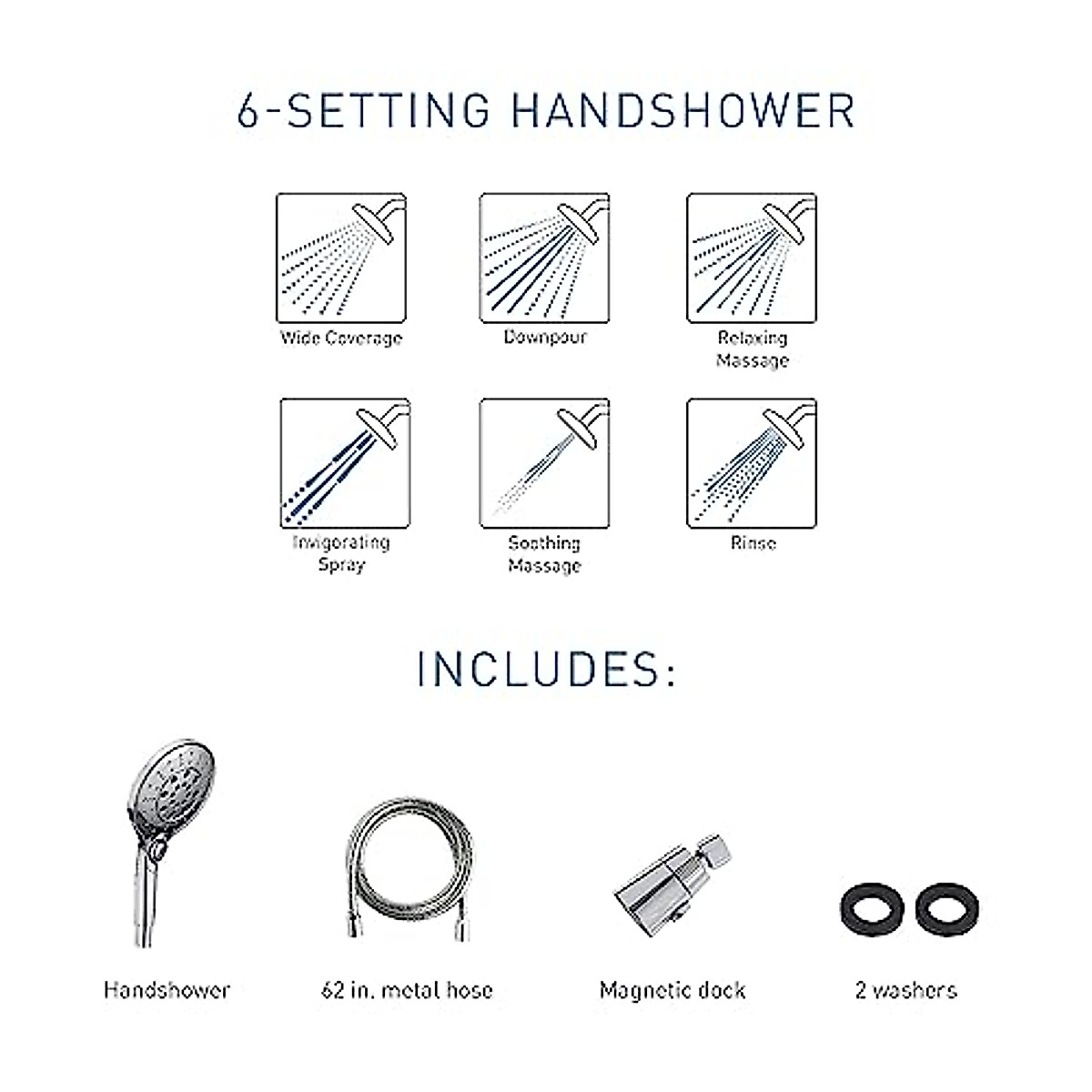 6-SETTING HANDSHOWER

Wide Coverage

Downpour

Relaxing Massage

Invigorating Spray

Soothing Massage

Rinse

INCLUDES:

Handshower

62 in. metal hose

Magnetic dock

2 washers