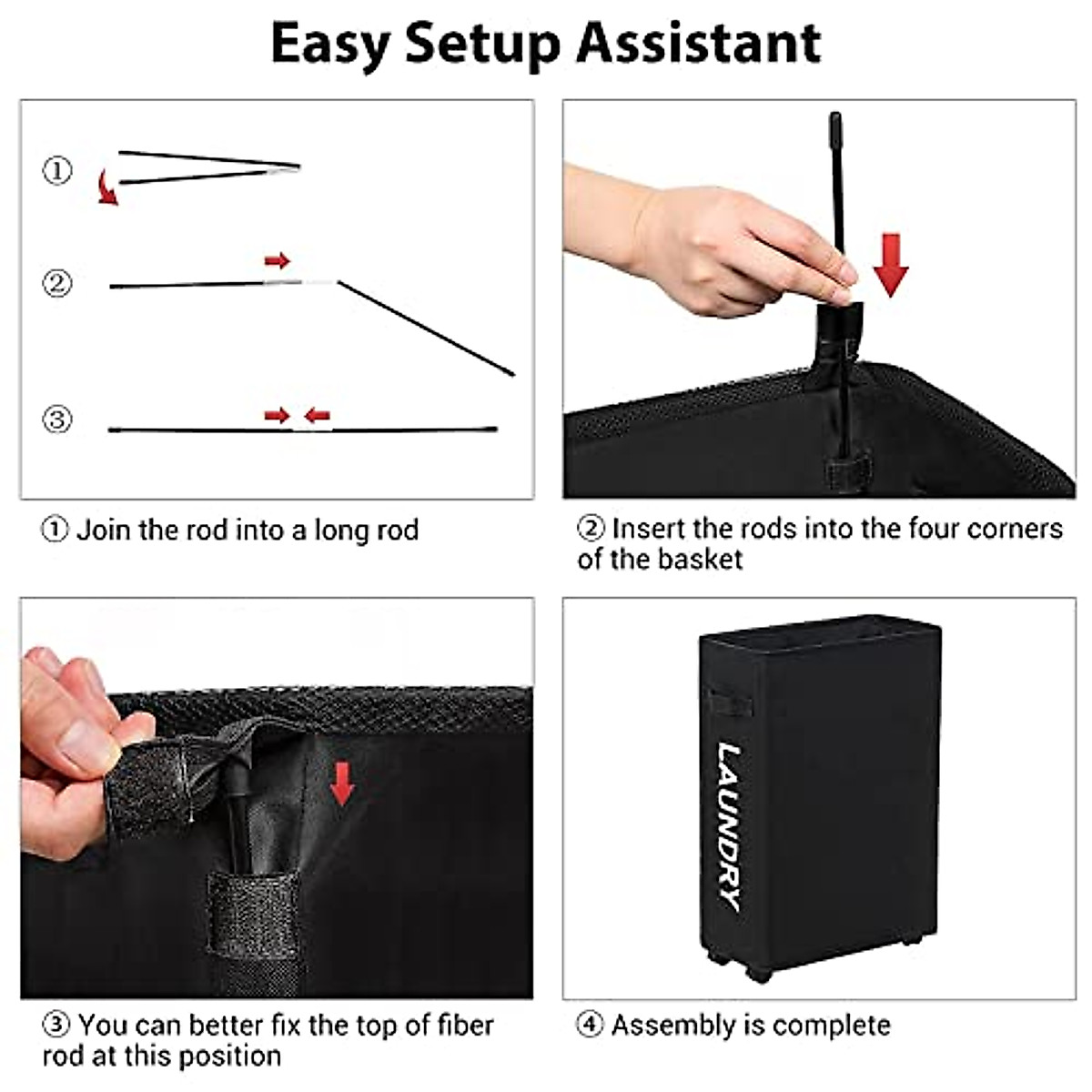 Easy Setup Assistant

①

②

③

① Join the rod into a long rod

② Insert the rods into the four corners of the basket

③ You can better fix the top of fiber rod at this position

LAUNDRY

④ Assembly is complete