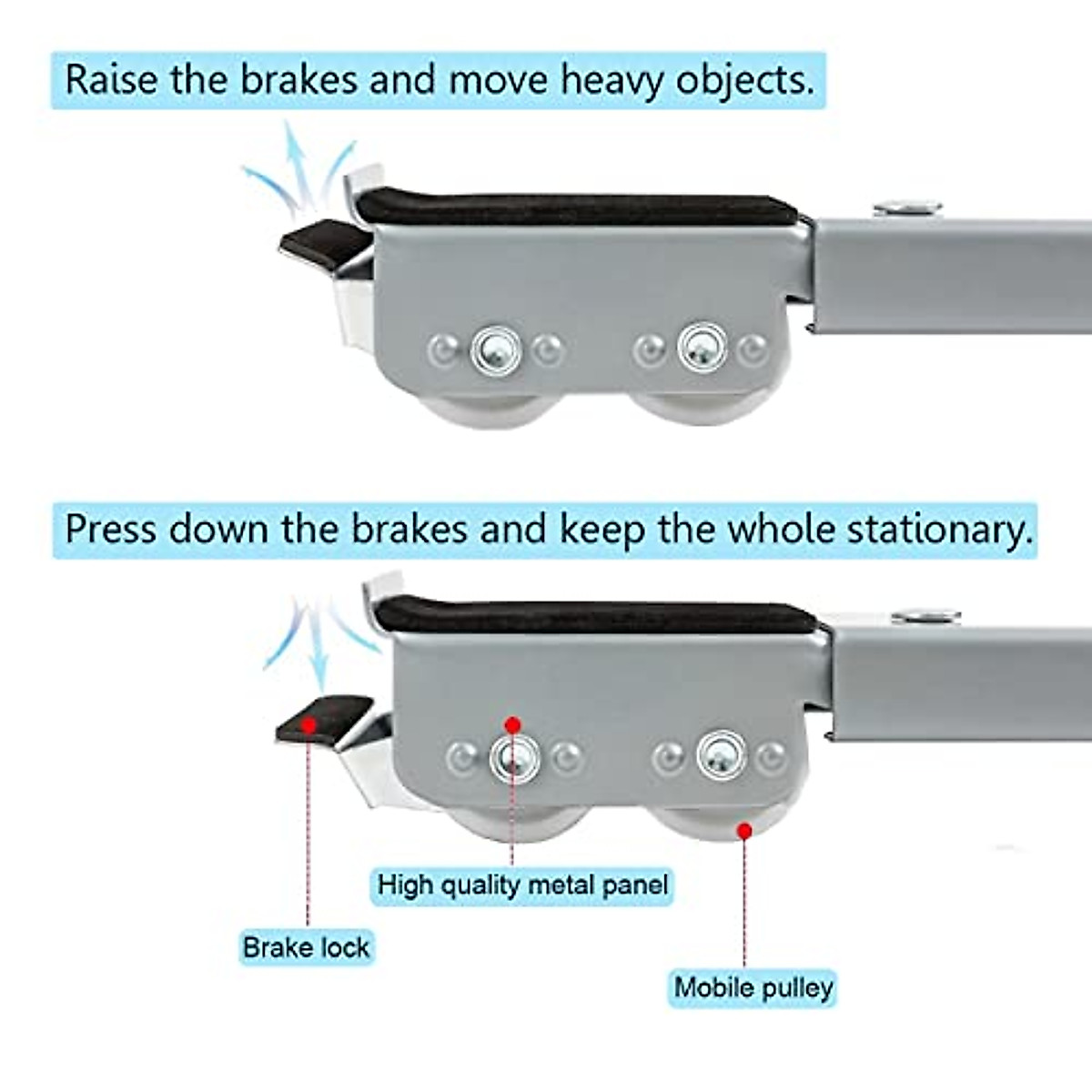 Raise the brakes and move heavy objects.

Press down the brakes and keep the whole stationary.

High quality metal panel

Brake lock

Mobile pulley