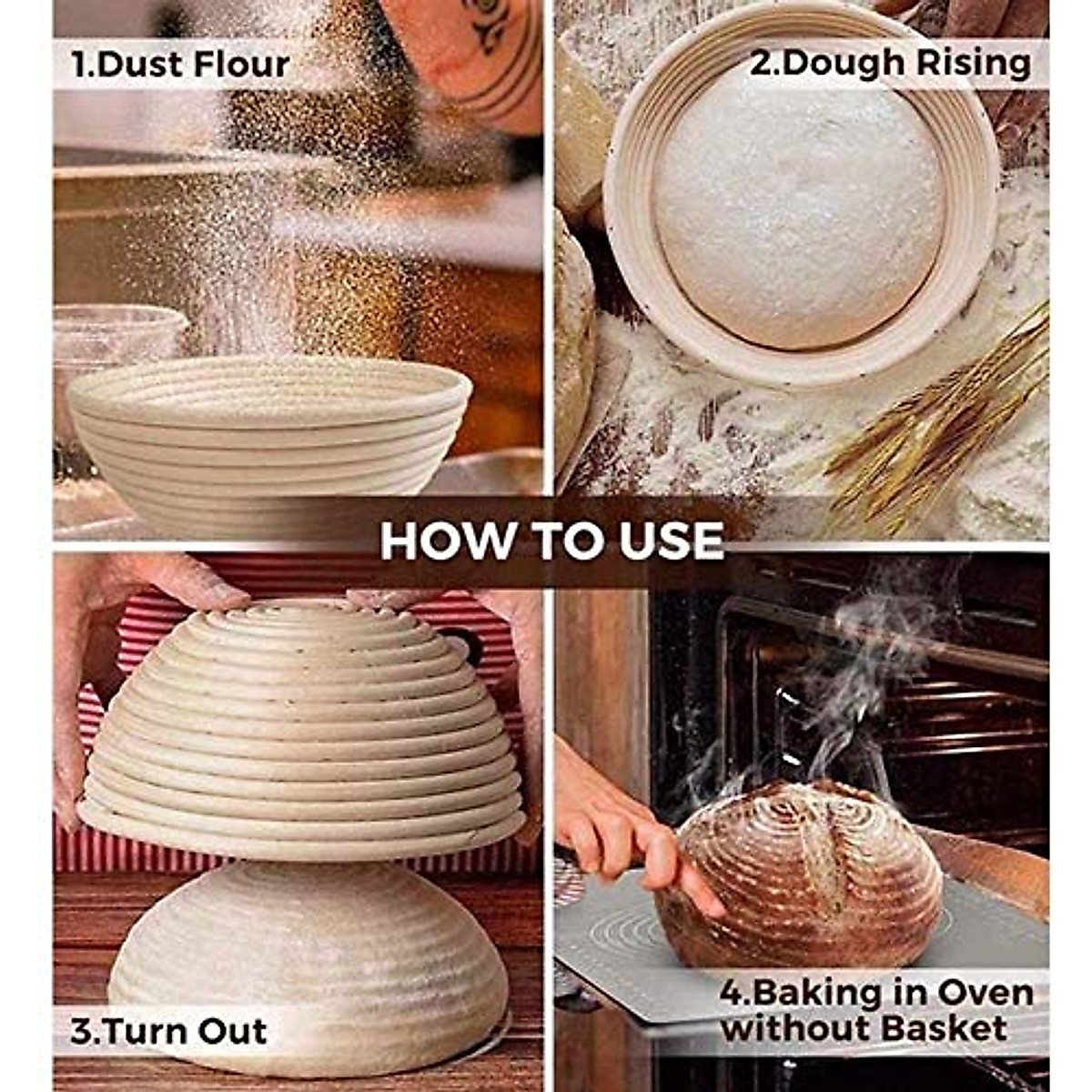 1.Dust Flour

2.Dough Rising

HOW TO USE

3.Turn Out

4.Baking in Oven without Basket