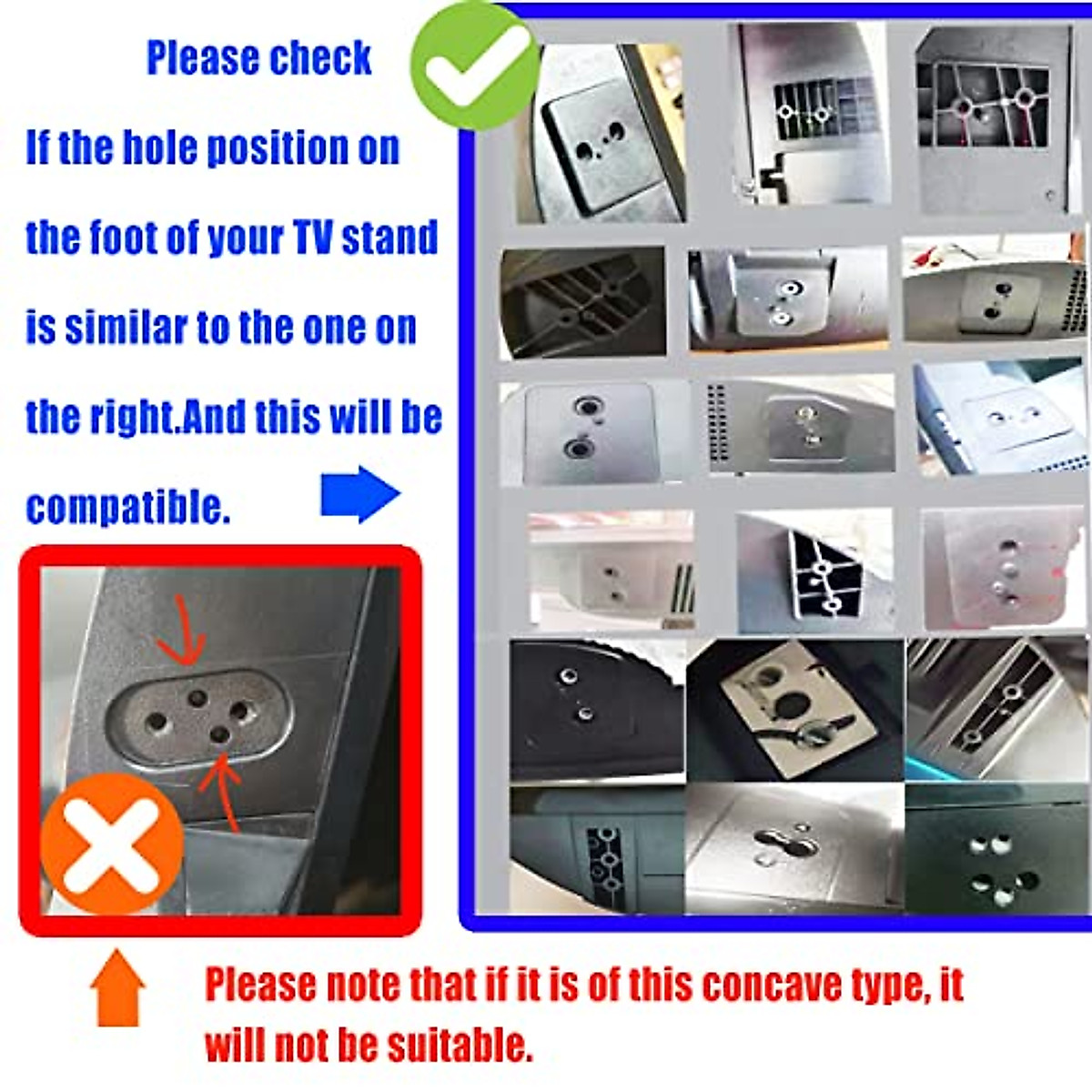 Please check

If the hole position on the foot of your TV stand is similar to the one on the right.And this will be compatible.

Please note that if it is of this concave type, it will not be suitable.