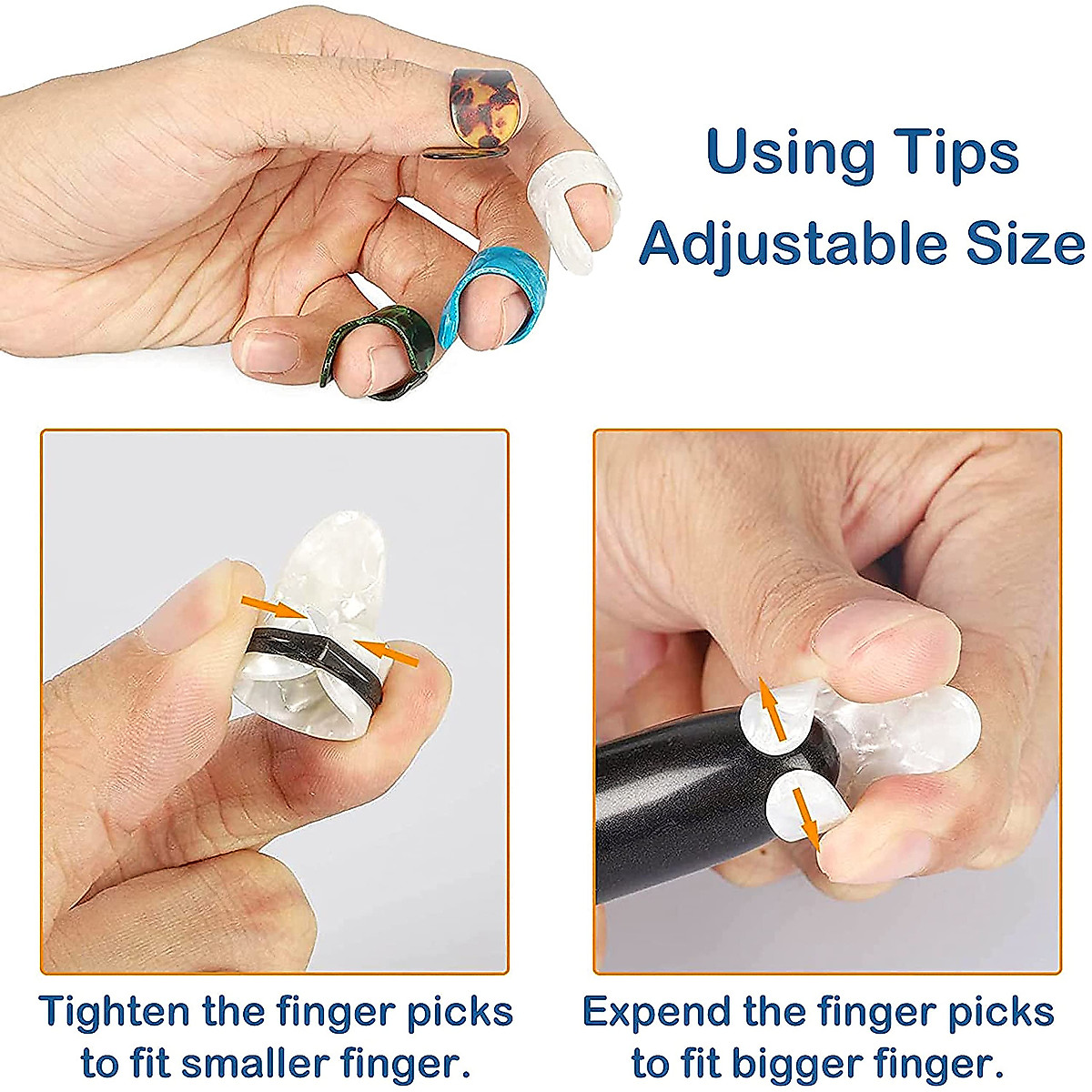 Using Tips
Adjustable Size

Tighten the finger picks to fit smaller finger.

Expend the finger picks to fit bigger finger.