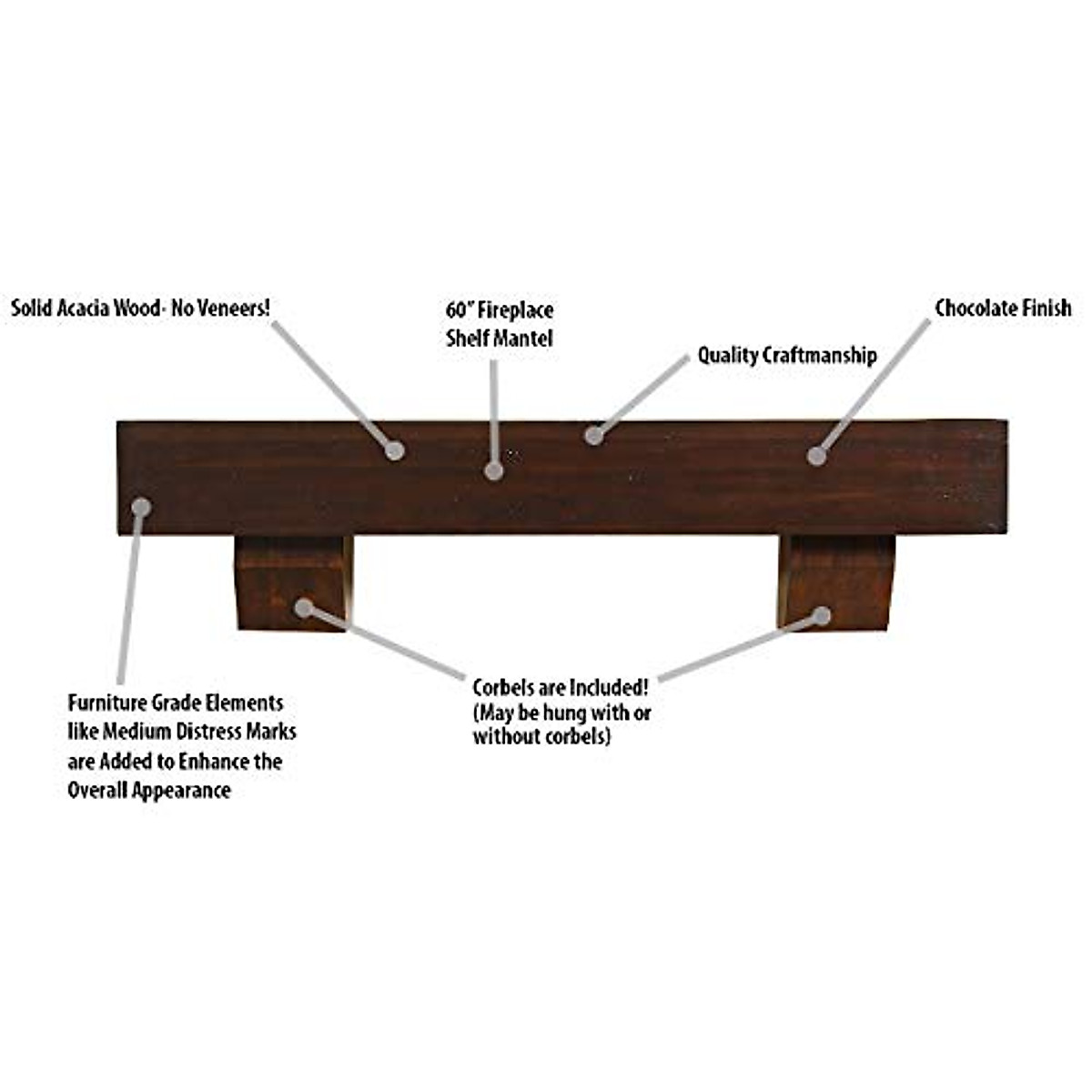 Solid Acacia Wood- No Veneers!

60" Fireplace Shelf Mantel

Quality Craftmanship

Chocolate Finish

Furniture Grade Elements like Medium Distress Marks are Added to Enhance the Overall Appearance

Corbels are Included! (May be hung with or without corbels)