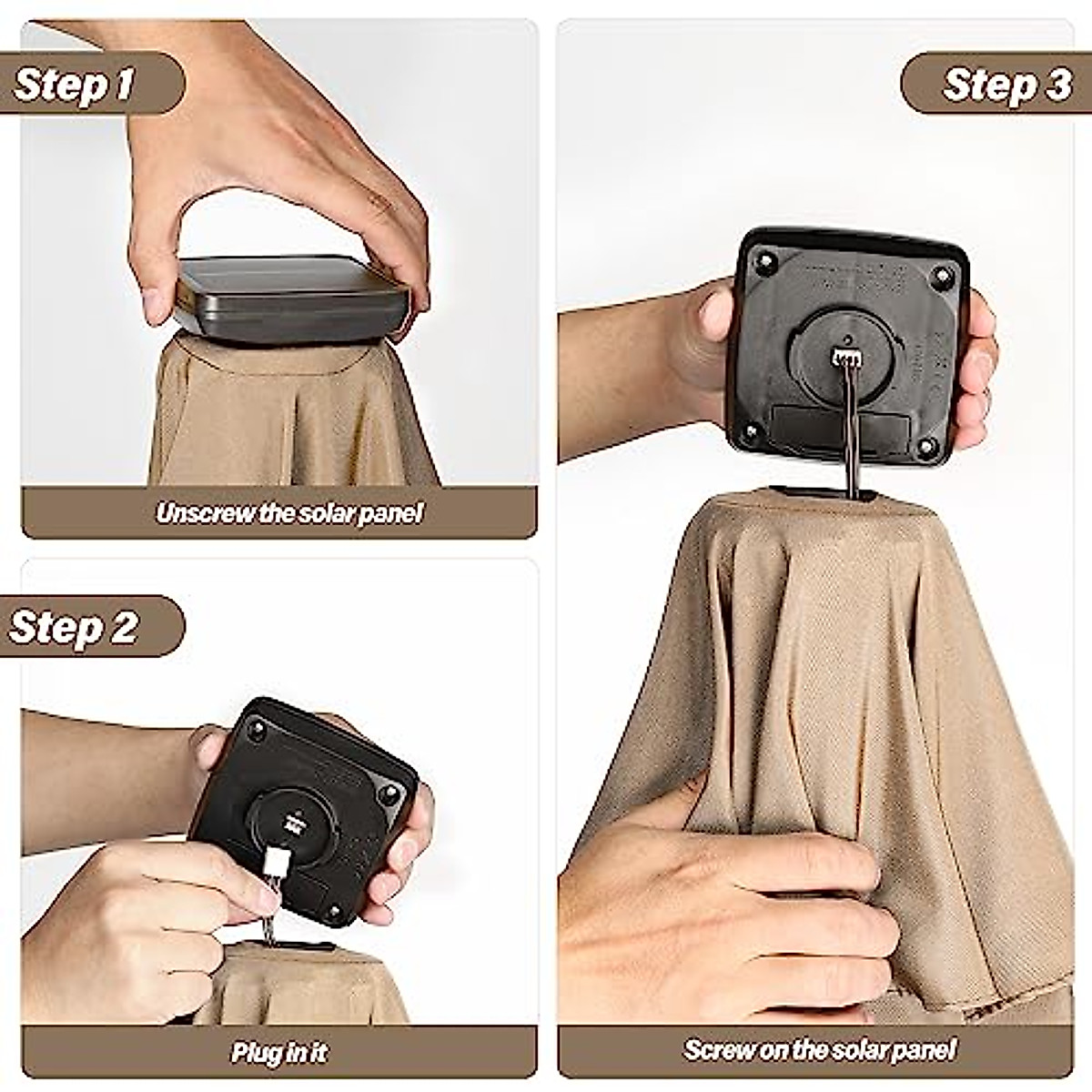 Step 1

Unscrew the solar panel

Step 2

Plug in it

Step 3

Screw on the solar panel