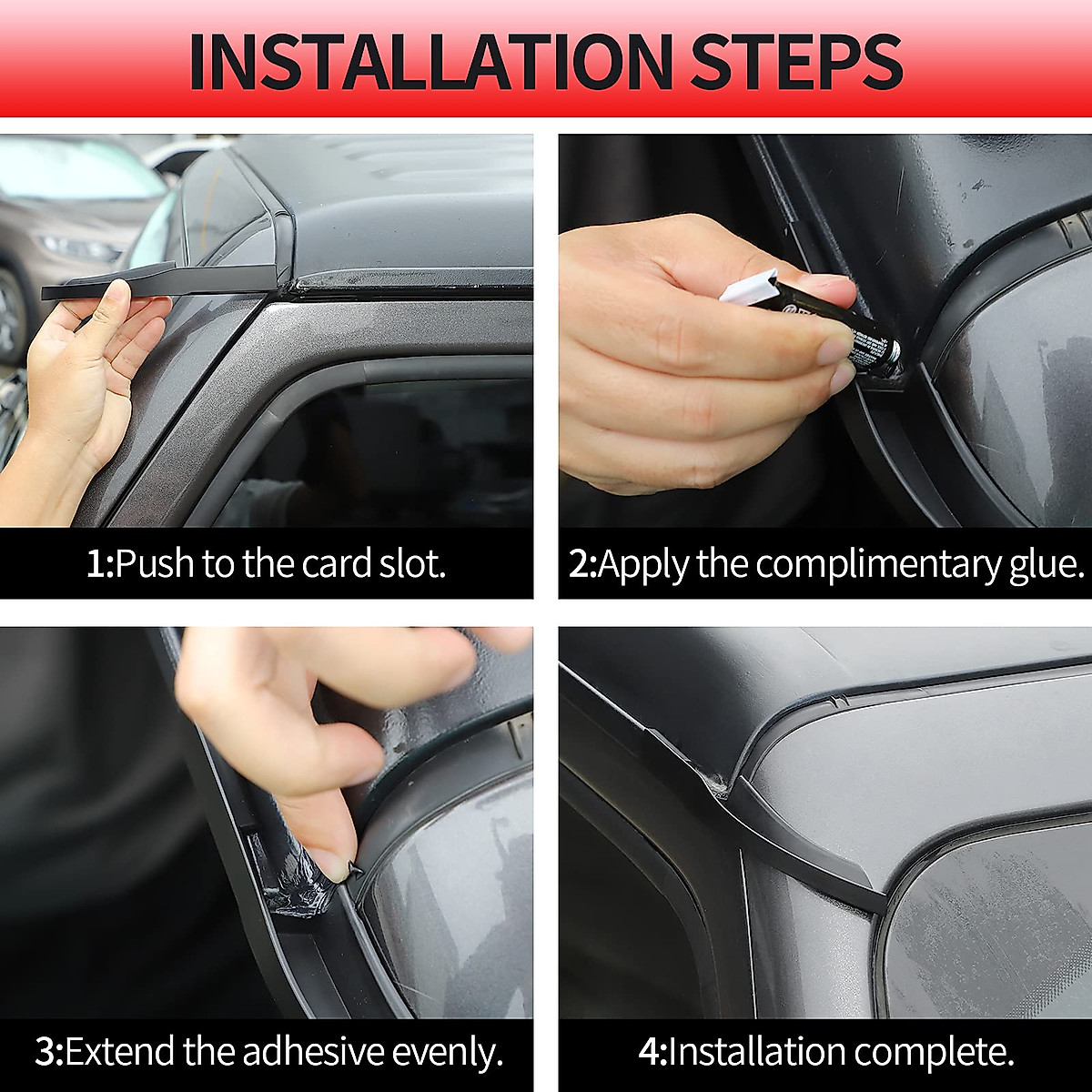 INSTALLATION STEPS

1:Push to the card slot.

2:Apply the complimentary glue.

3:Extend the adhesive evenly.

4:Installation complete.