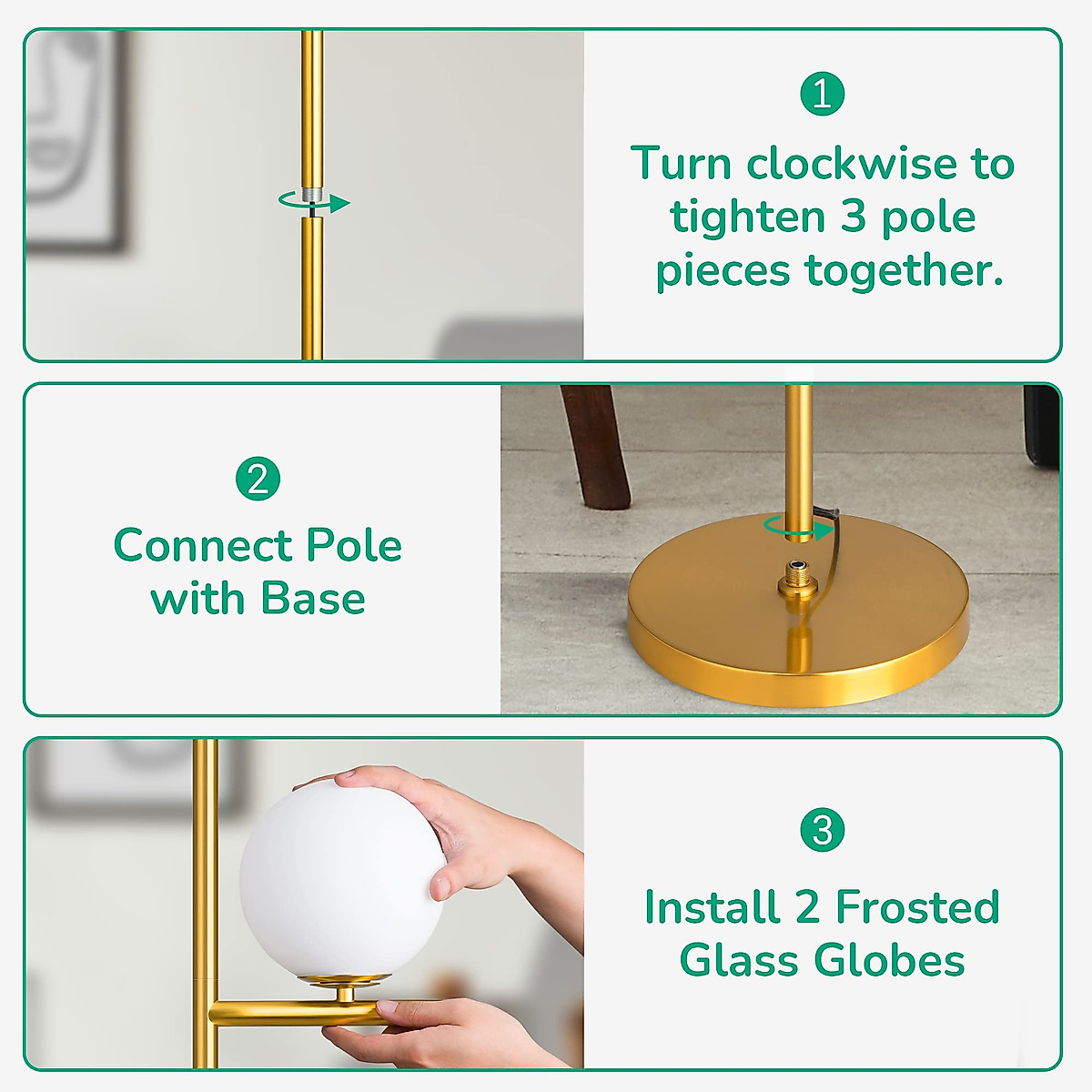 1

Turn clockwise to tighten 3 pole pieces together.

2

Connect Pole with Base

3

Install 2 Frosted Glass Globes