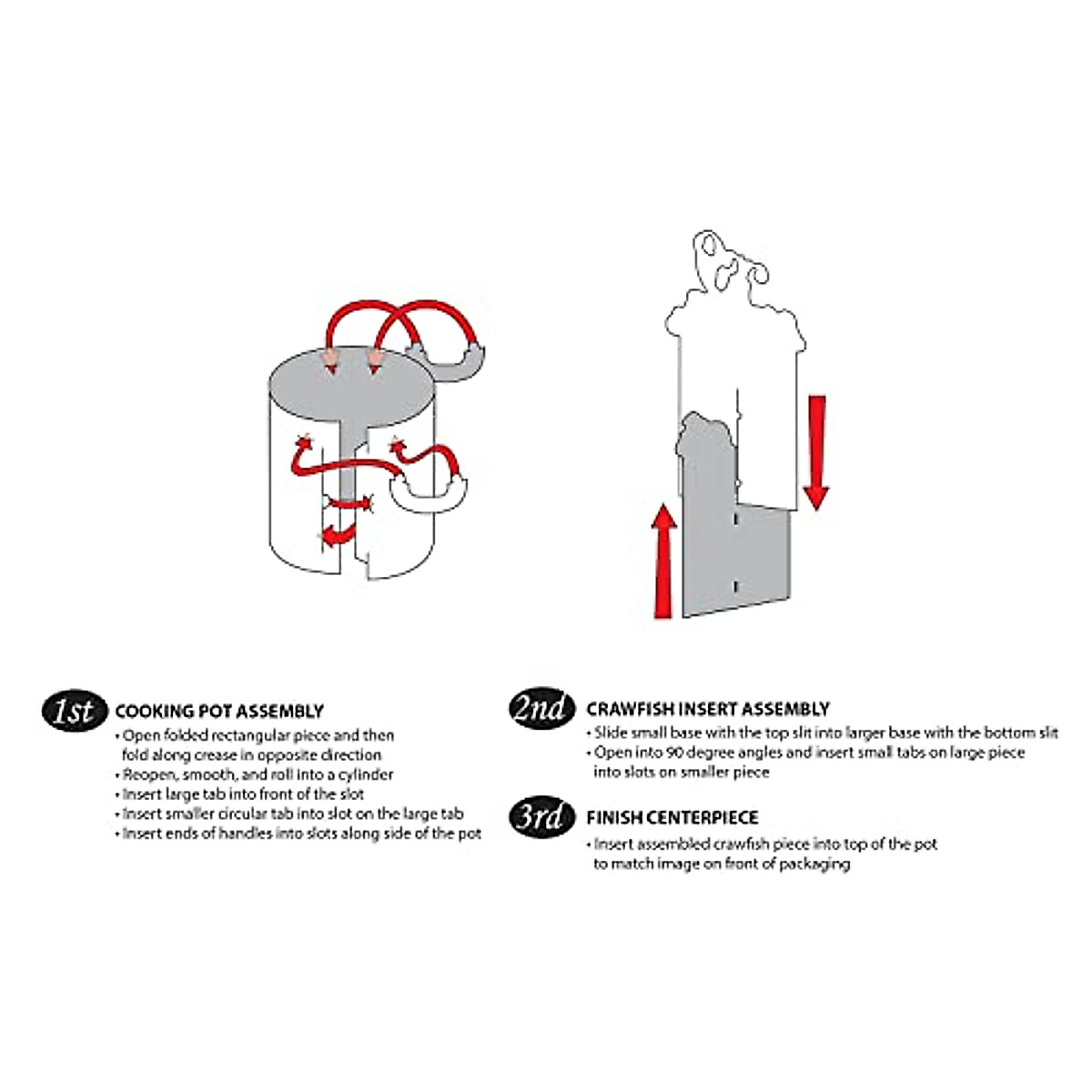 1st COOKING POT ASSEMBLY
• Open folded rectangular piece and then fold along crease in opposite direction
• Reopen, smooth, and roll into a cylinder
• Insert large tab into front of the slot
• Insert smaller circular tab into slot on the large tab
• Insert ends of handles into slots along side of the pot

2nd CRAWFISH INSERT ASSEMBLY
• Slide small base with the top slit into larger base with the bottom slit
• Open into 90 degree angles and insert small tabs on large piece into slots on smaller piece

3rd FINISH CENTERPIECE
• Insert assembled crawfish piece into top of the pot to match image on front of packaging