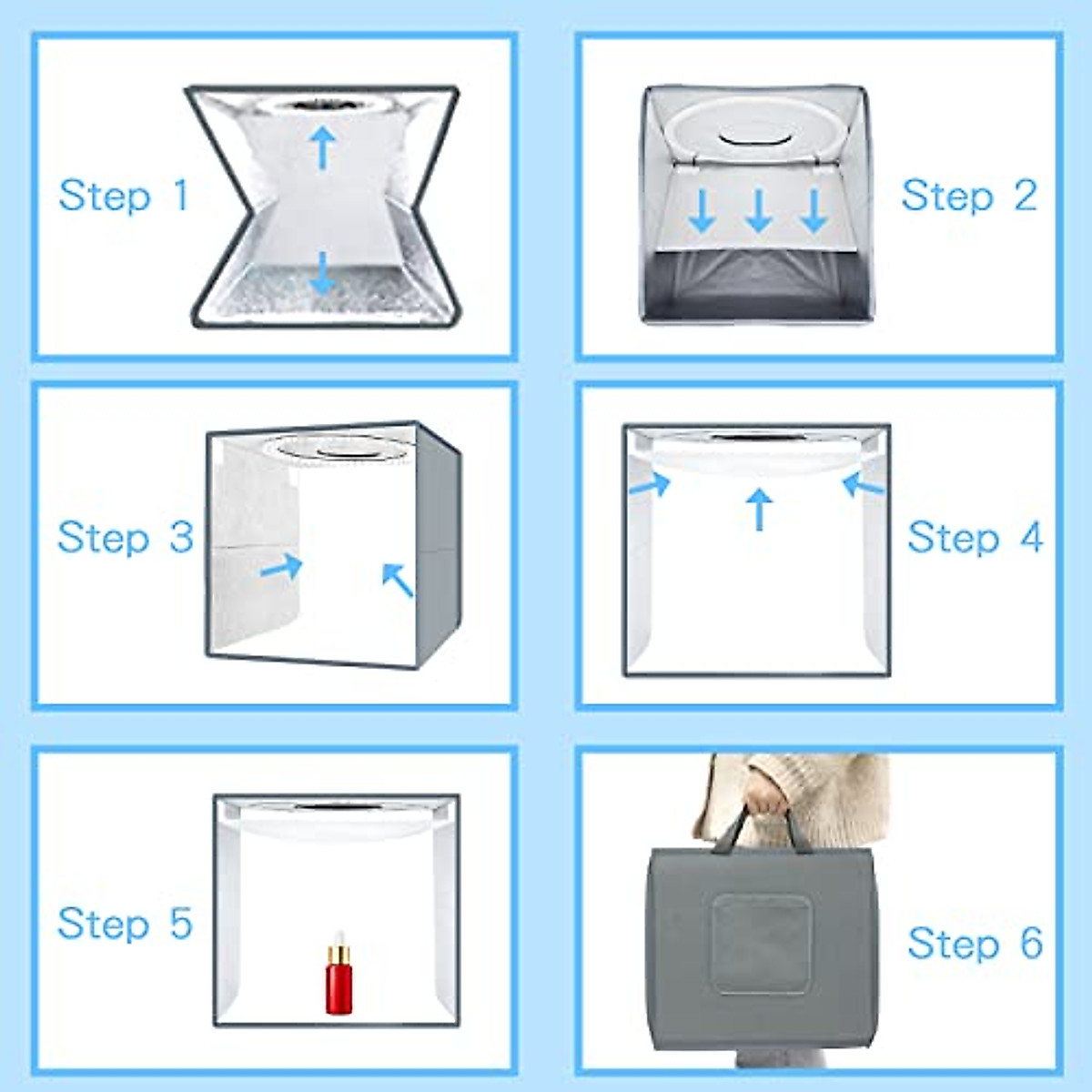 Step 1

Step 2

Step 3

Step 4

Step 5

Step 6