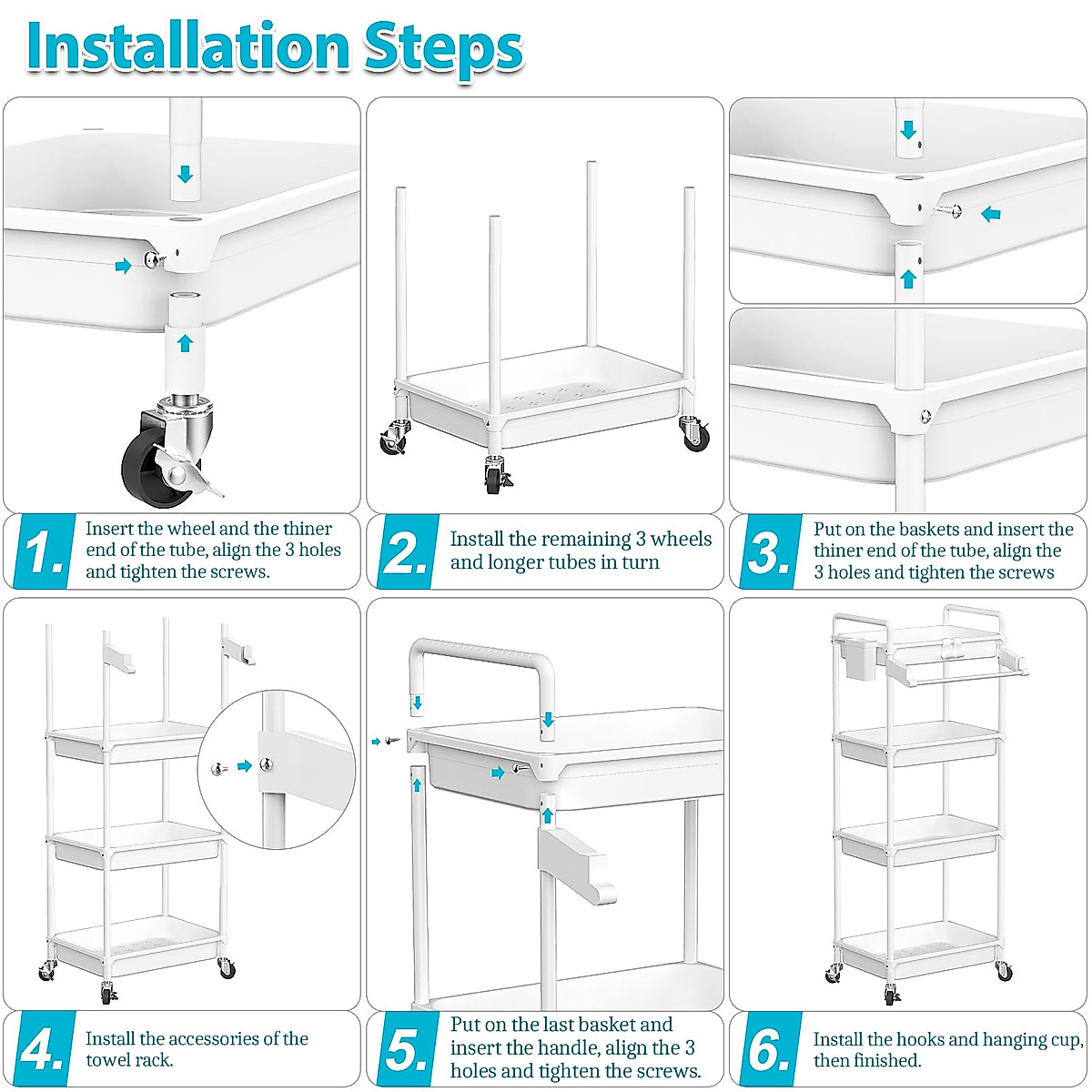 Installation Steps

1. Insert the wheel and the thiner end of the tube, align the 3 holes and tighten the screws.

2. Install the remaining 3 wheels and longer tubes in turn

3. Put on the baskets and insert the thiner end of the tube, align the 3 holes and tighten the screws

4. Install the accessories of the towel rack.

5. Put on the last basket and insert the handle, align the 3 holes and tighten the screws.

6. Install the hooks and hanging cup, then finished.