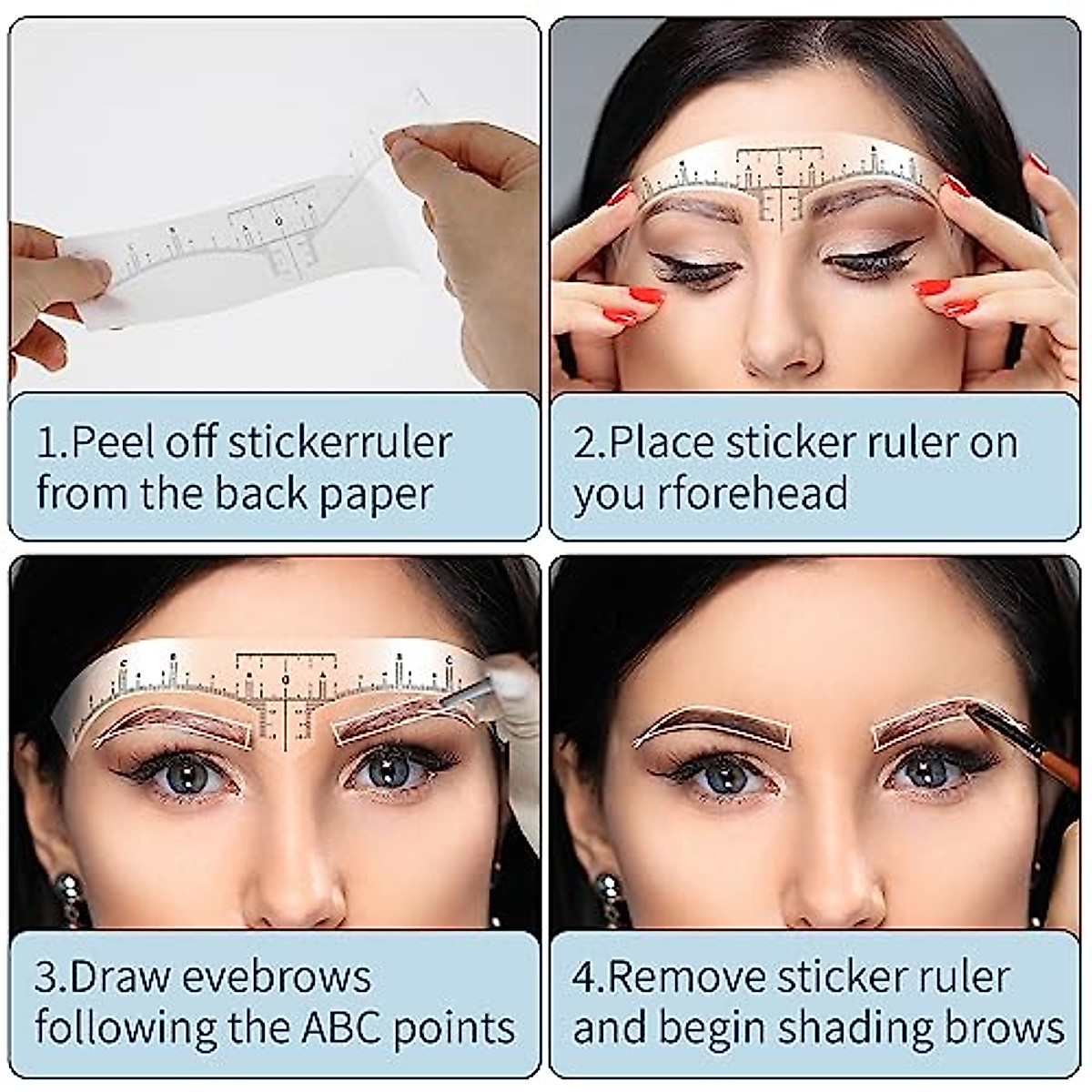 1.Peel off stickerruler from the back paper

2.Place sticker ruler on you rforehead

3.Draw evebrows following the ABC points

4.Remove sticker ruler and begin shading brows