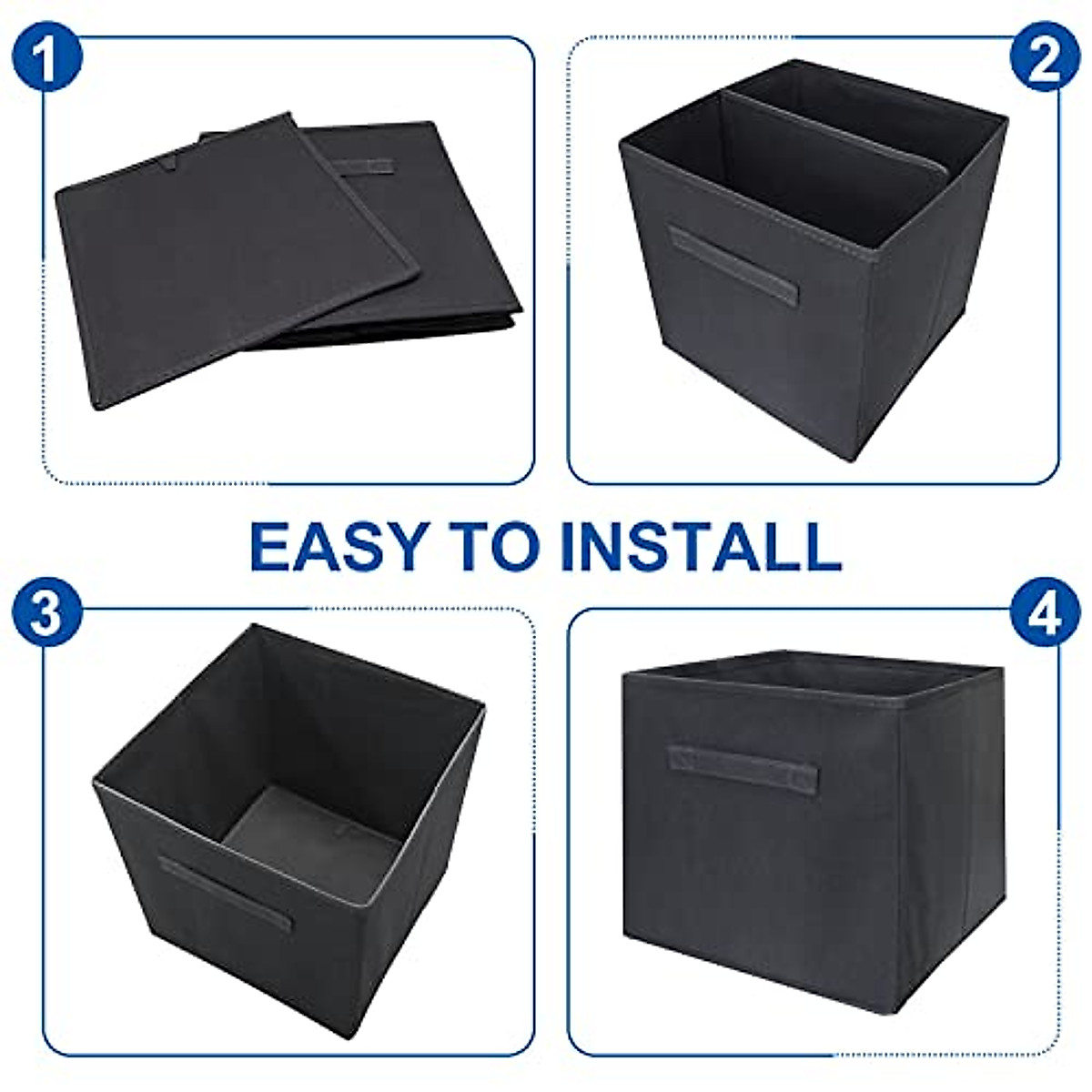 1

2

EASY TO INSTALL

3

4