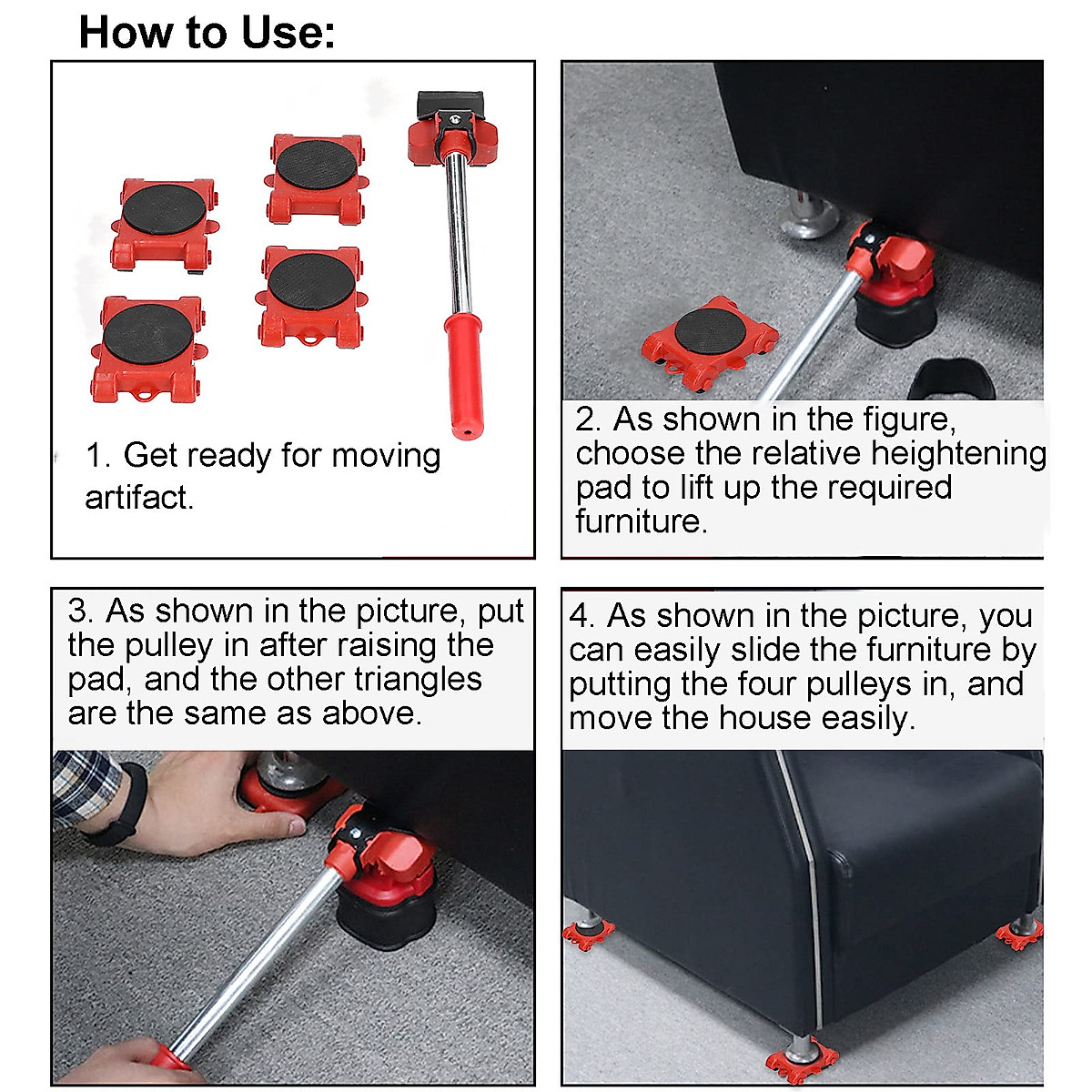 How to Use:

1. Get ready for moving artifact.

2. As shown in the figure, choose the relative heightening pad to lift up the required furniture.

3. As shown in the picture, put the pulley in after raising the pad, and the other triangles are the same as above.

4. As shown in the picture, you can easily slide the furniture by putting the four pulleys in, and move the house easily.