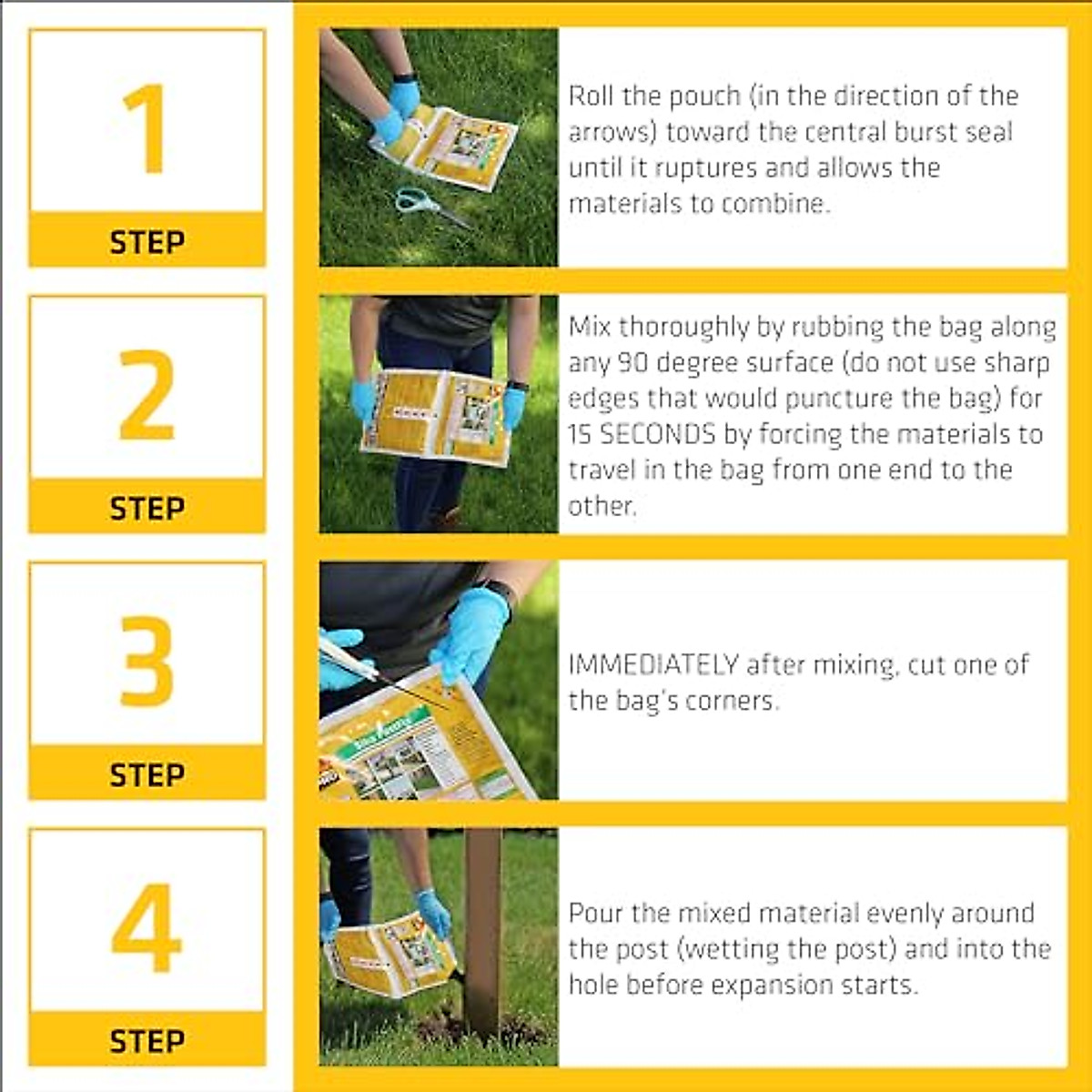 1

STEP

Roll the pouch (in the direction of the arrows) toward the central burst seal until it ruptures and allows the materials to combine.

2

STEP

Mix thoroughly by rubbing the bag along any 90 degree surface (do not use sharp edges that would puncture the bag) for 15 SECONDS by forcing the materials to travel in the bag from one end to the other.

3

STEP

IMMEDIATELY after mixing, cut one of the bag's corners.

4

STEP

Pour the mixed material evenly around the post (wetting the post) and into the hole before expansion starts.