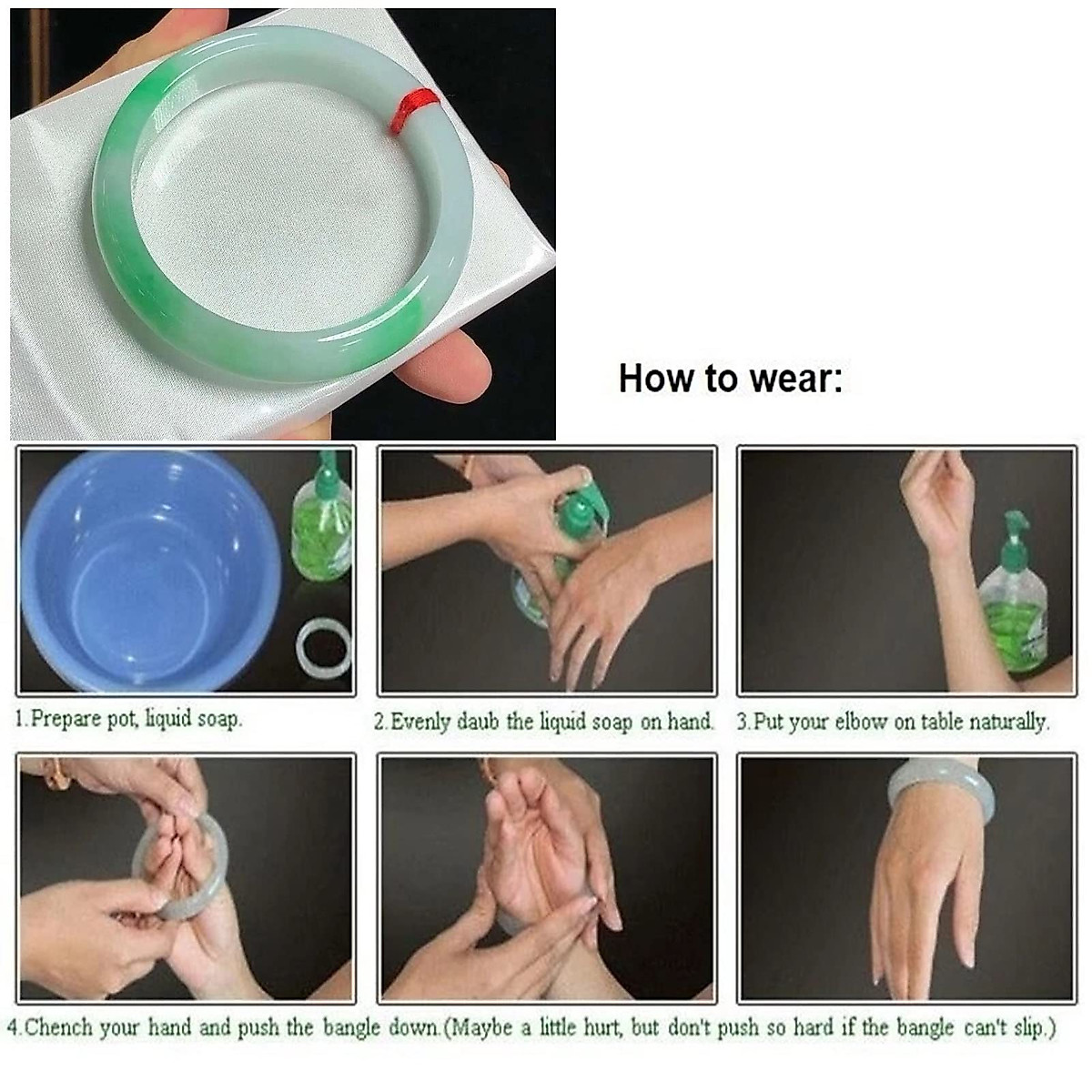 How to wear:

1.Prepare pot, liquid soap.

2.Evenly daub the liquid soap on hand.

3.Put your elbow on table naturally.

4.Chench your hand and push the bangle down.(Maybe a little hurt, but don't push so hard if the bangle can't slip.)