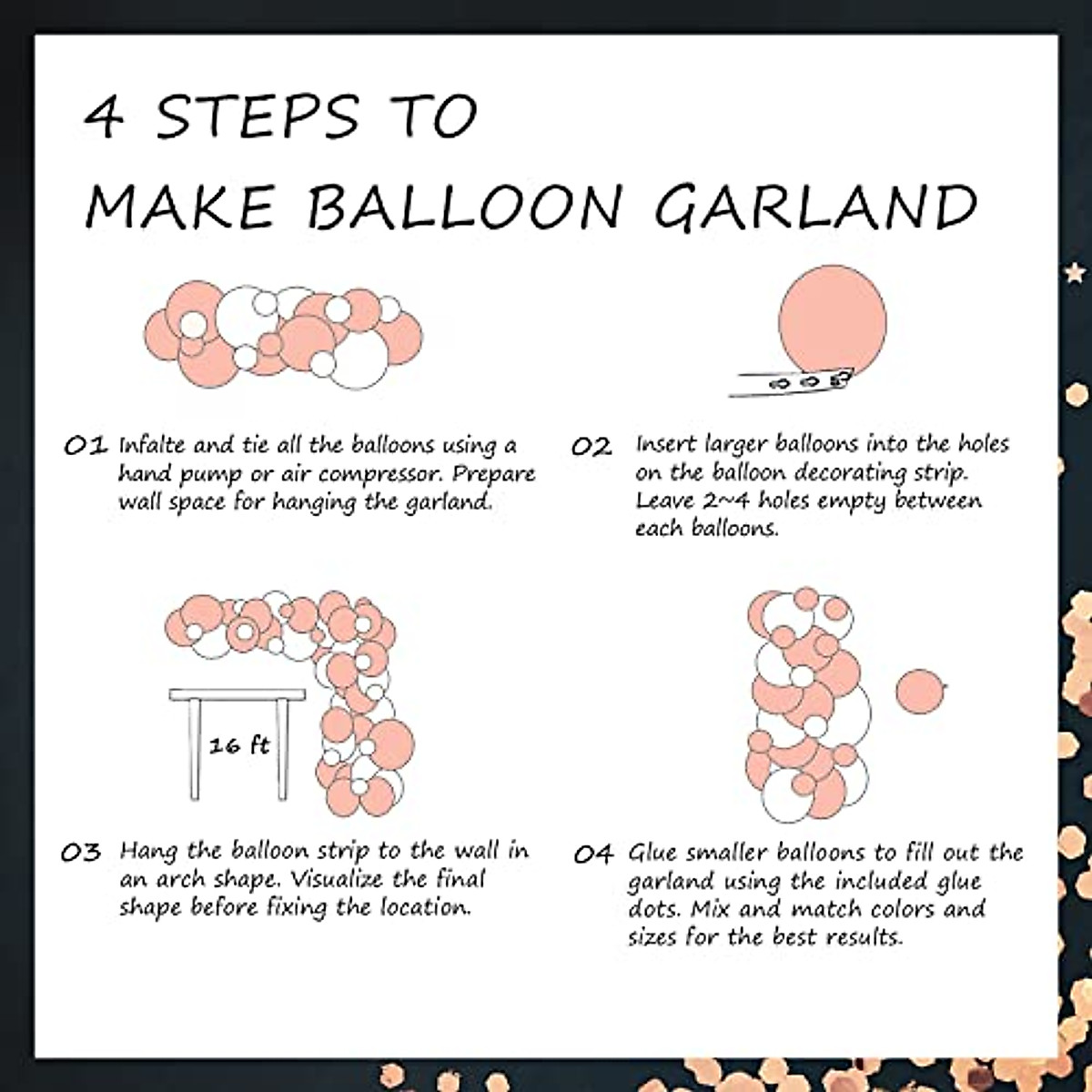 4 STEPS TO
MAKE BALLOON GARLAND

01 Infalte and tie all the balloons using a hand pump or air compressor. Prepare wall space for hanging the garland.

02 Insert larger balloons into the holes on the balloon decorating strip. Leave 2~4 holes empty between each balloons.

16 ft

03 Hang the balloon strip to the wall in an arch shape. Visualize the final shape before fixing the location.

04 Glue smaller balloons to fill out the garland using the included glue dots. Mix and match colors and sizes for the best results.