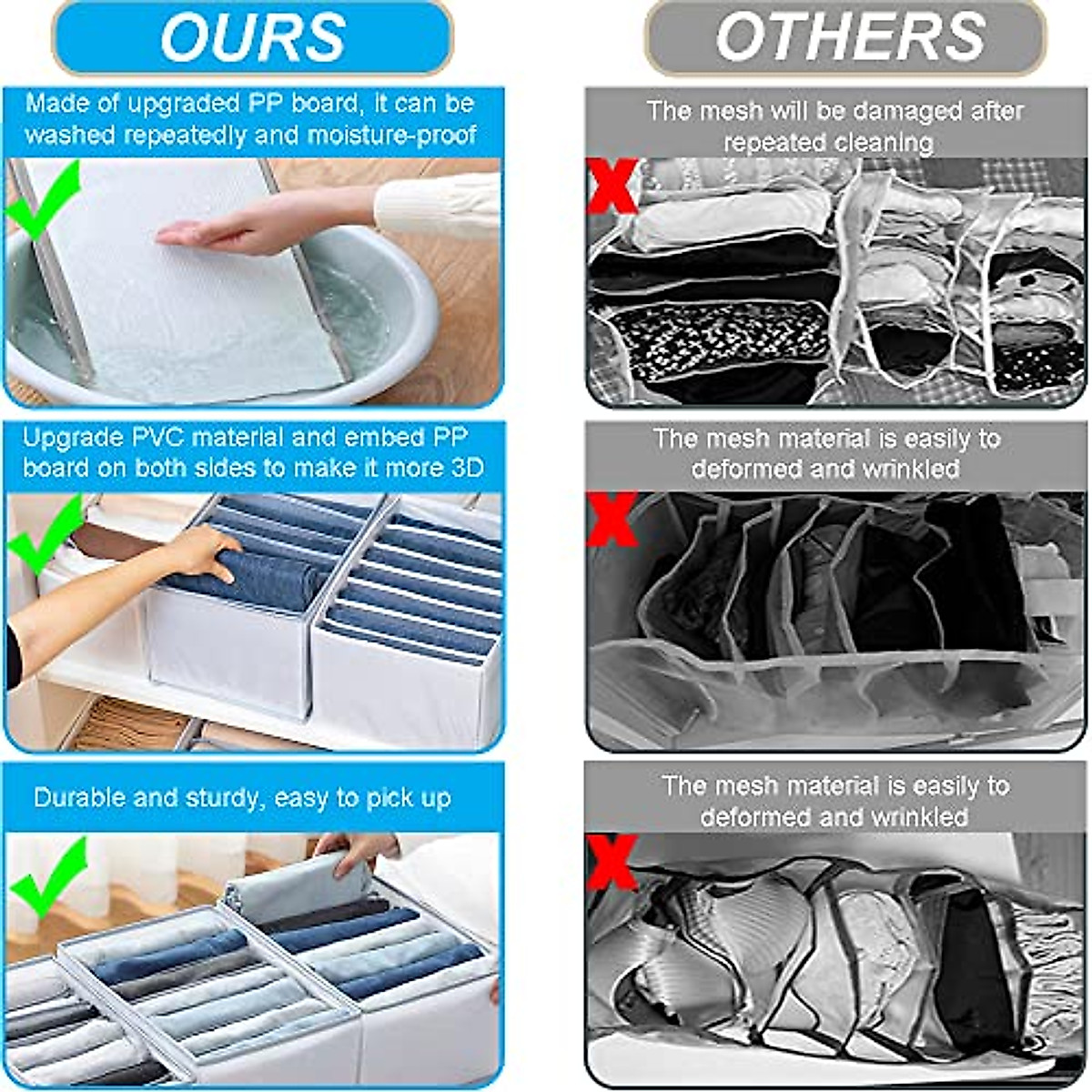 OURS

Made of upgraded PP board, it can be washed repeatedly and moisture-proof

Upgrade PVC material and embed PP board on both sides to make it more 3D

Durable and sturdy, easy to pick up

OTHERS

The mesh will be damaged after repeated cleaning

The mesh material is easily to deformed and wrinkled

The mesh material is easily to deformed and wrinkled