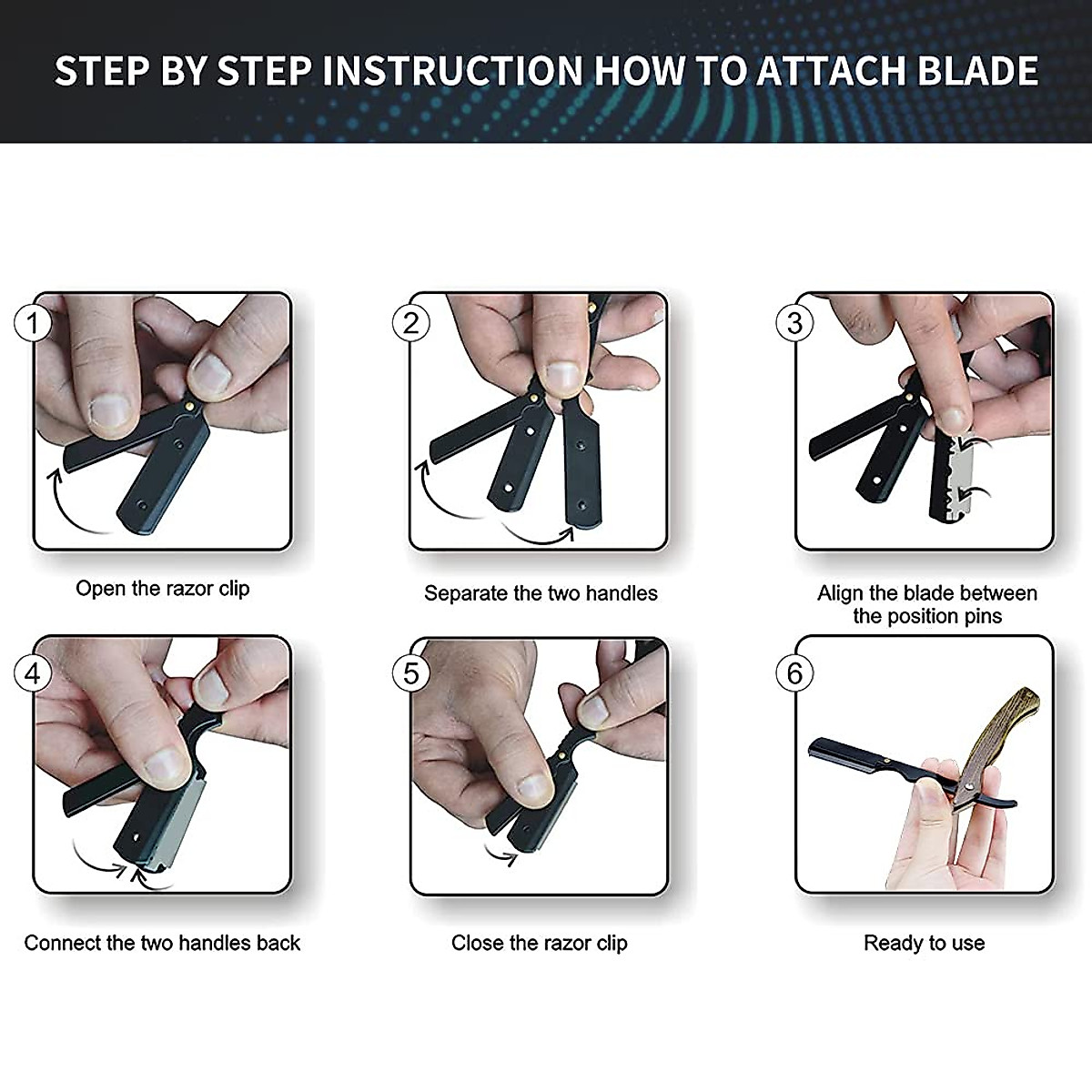 STEP BY STEP INSTRUCTION HOW TO ATTACH BLADE

1
Open the razor clip

2
Separate the two handles

3
Align the blade between the position pins

4
Connect the two handles back

5
Close the razor clip

6
Ready to use