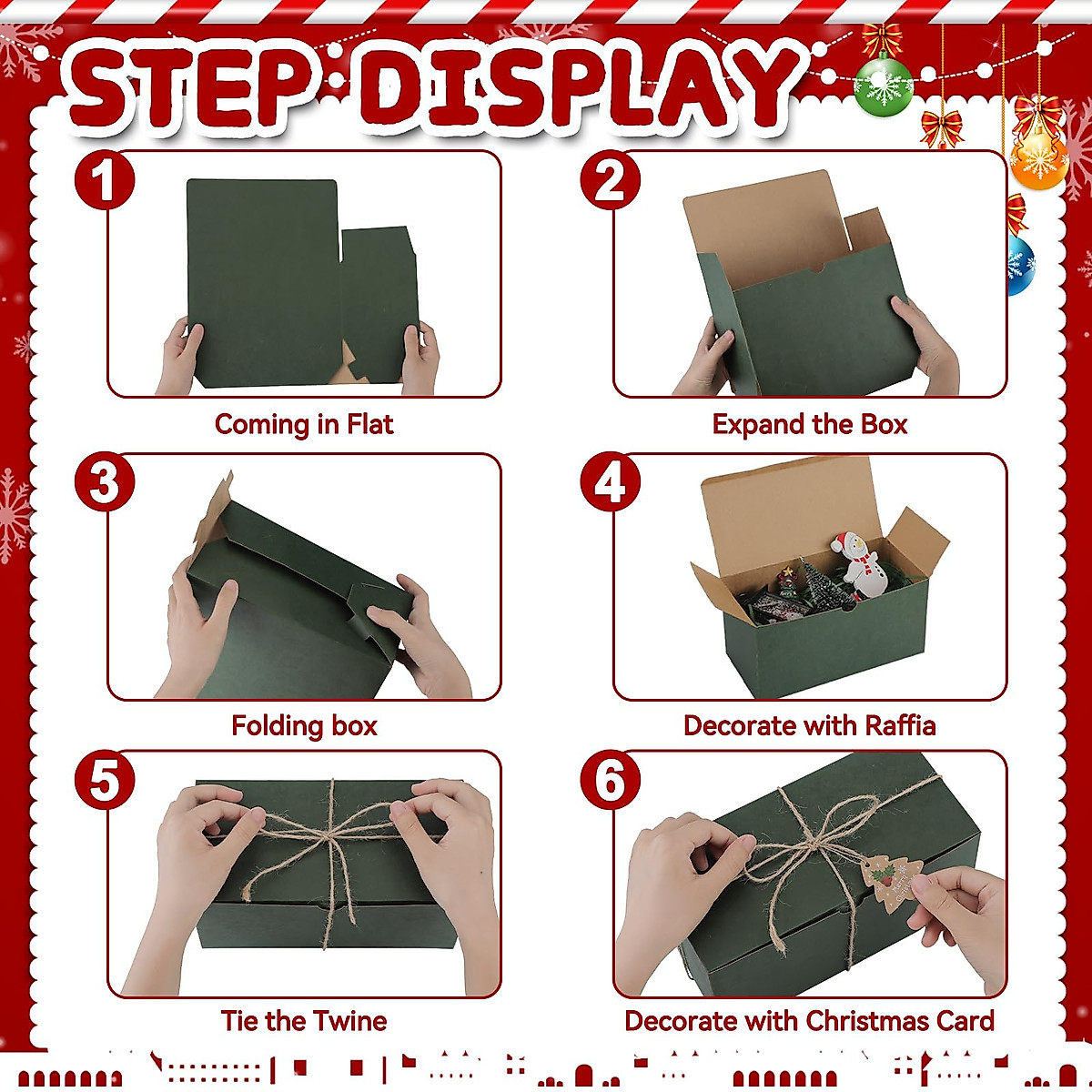 STEP DISPLAY

1
Coming in Flat

2
Expand the Box

3
Folding box

4
Decorate with Raffia

5
Tie the Twine

6
Decorate with Christmas Card