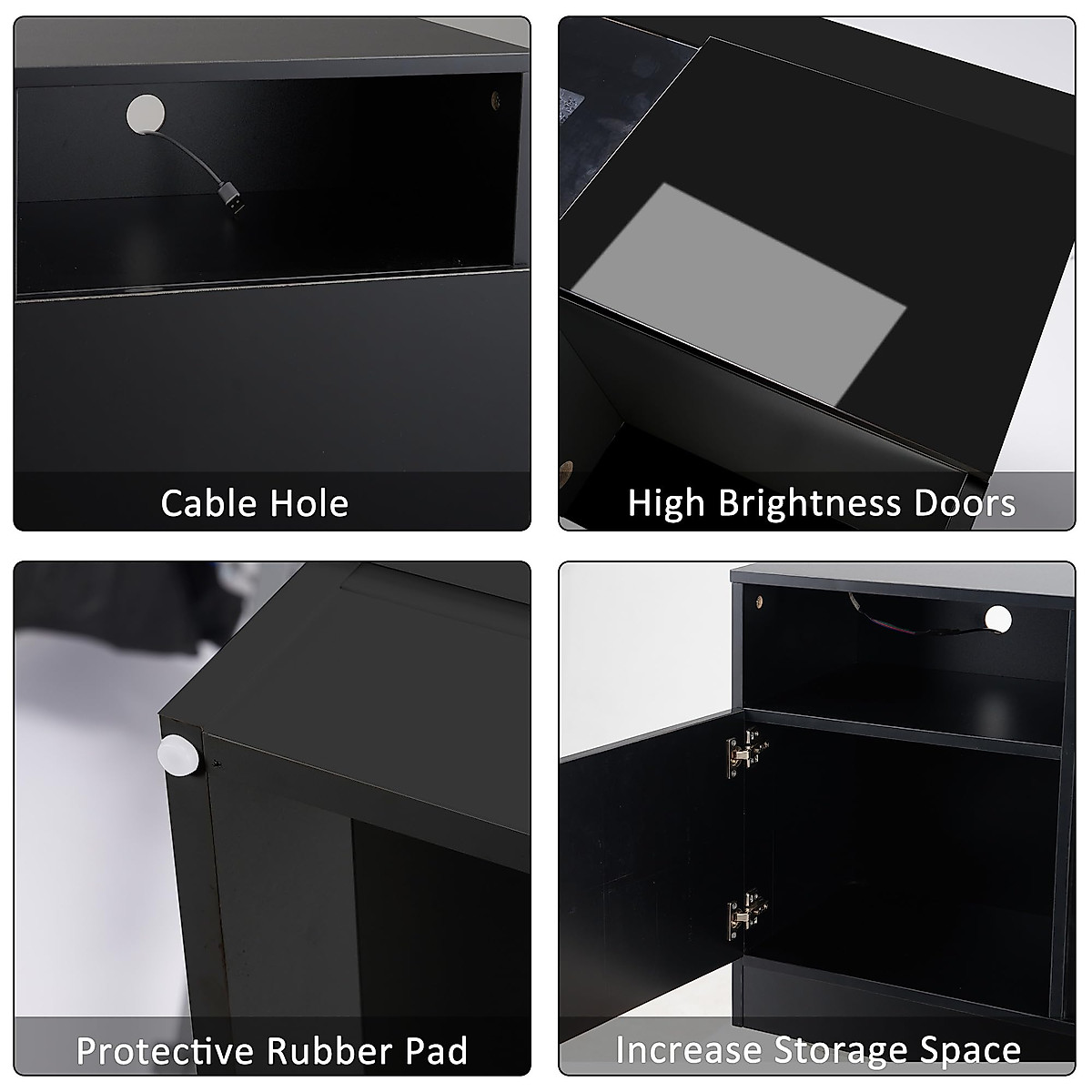 Cable Hole

High Brightness Doors

Protective Rubber Pad

Increase Storage Space