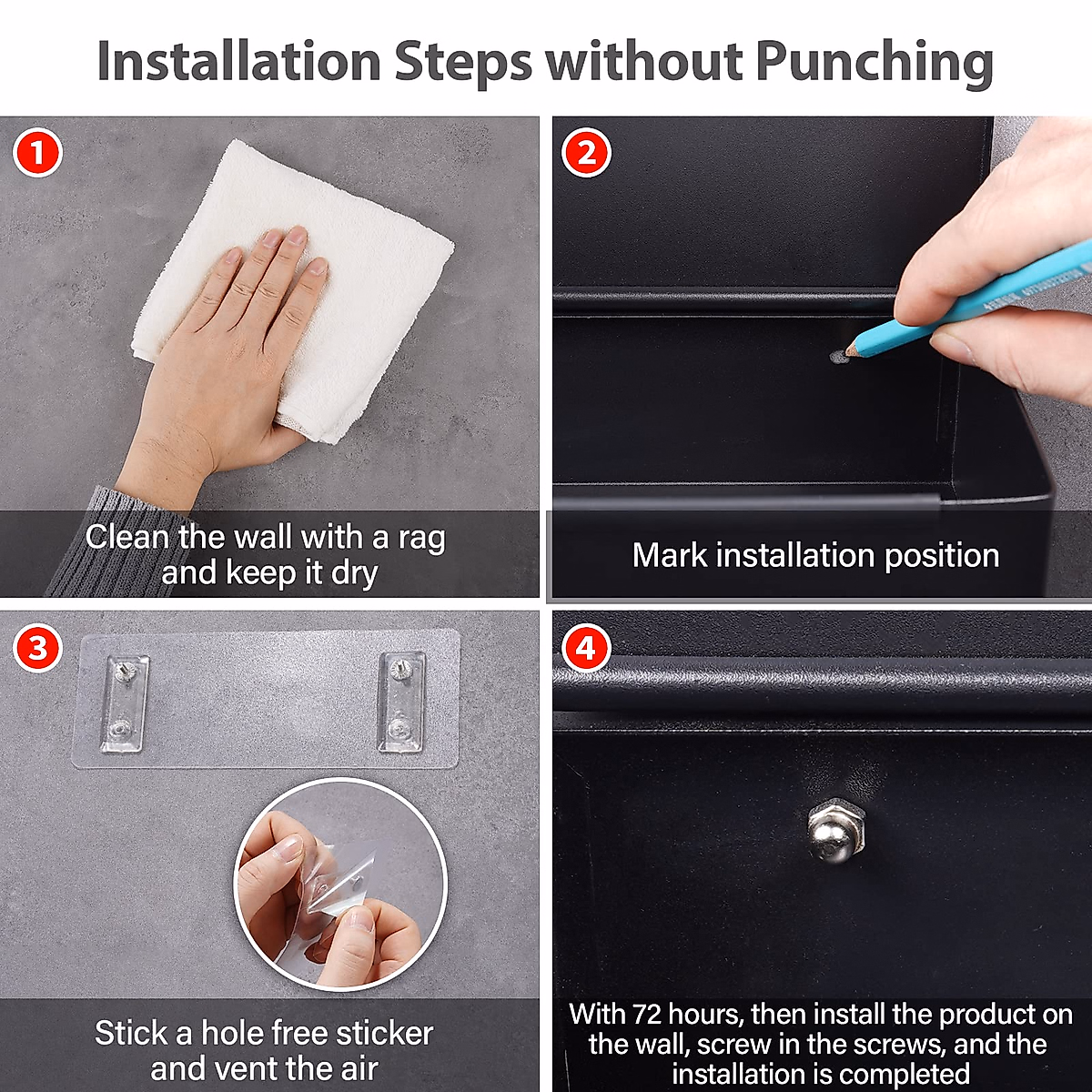 Installation Steps without Punching

1
Clean the wall with a rag and keep it dry

2
Mark installation position

3
Stick a hole free sticker and vent the air

4
With 72 hours, then install the product on the wall, screw in the screws, and the installation is completed