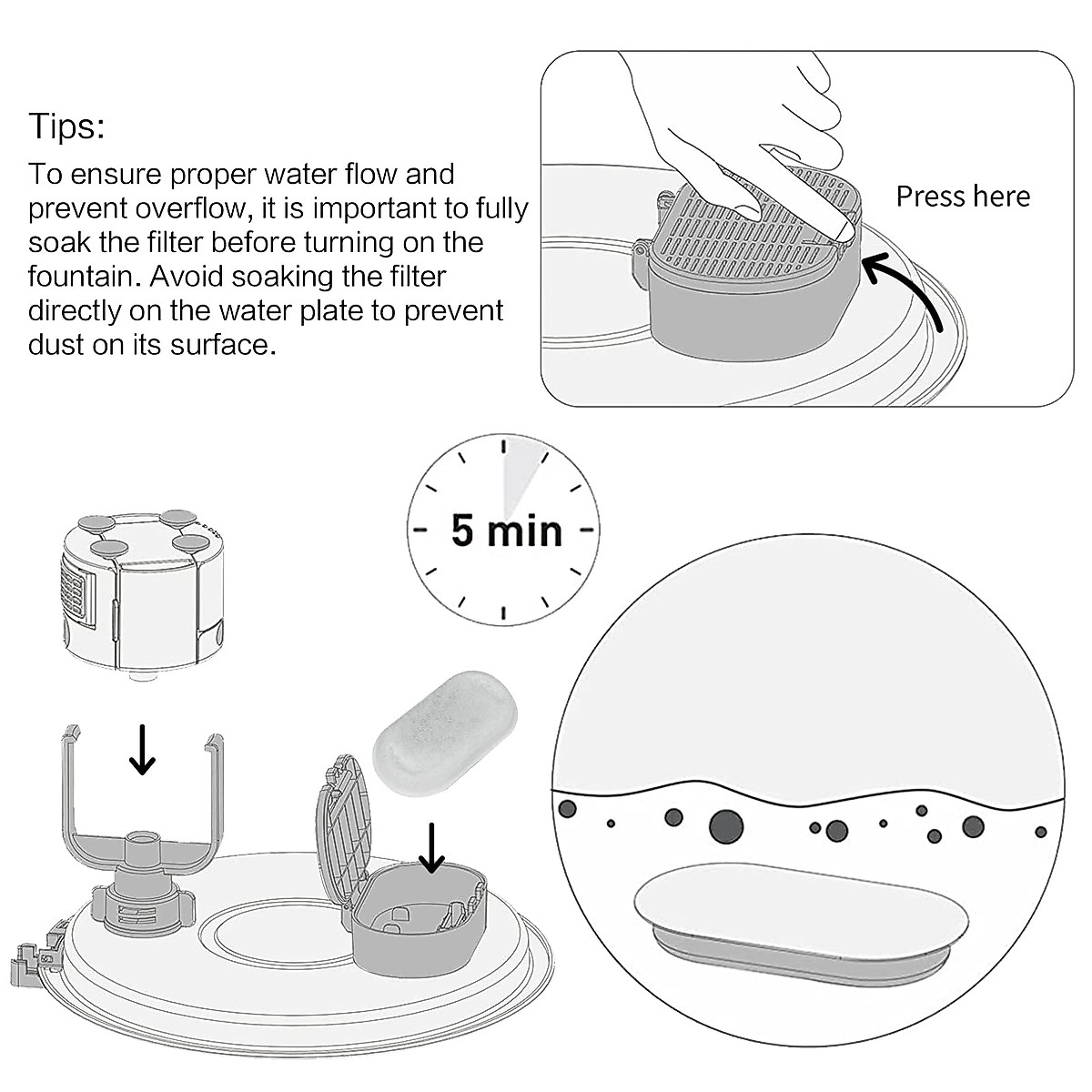 Tips:

To ensure proper water flow and prevent overflow, it is important to fully soak the filter before turning on the fountain. Avoid soaking the filter directly on the water plate to prevent dust on its surface.

Press here

5 min