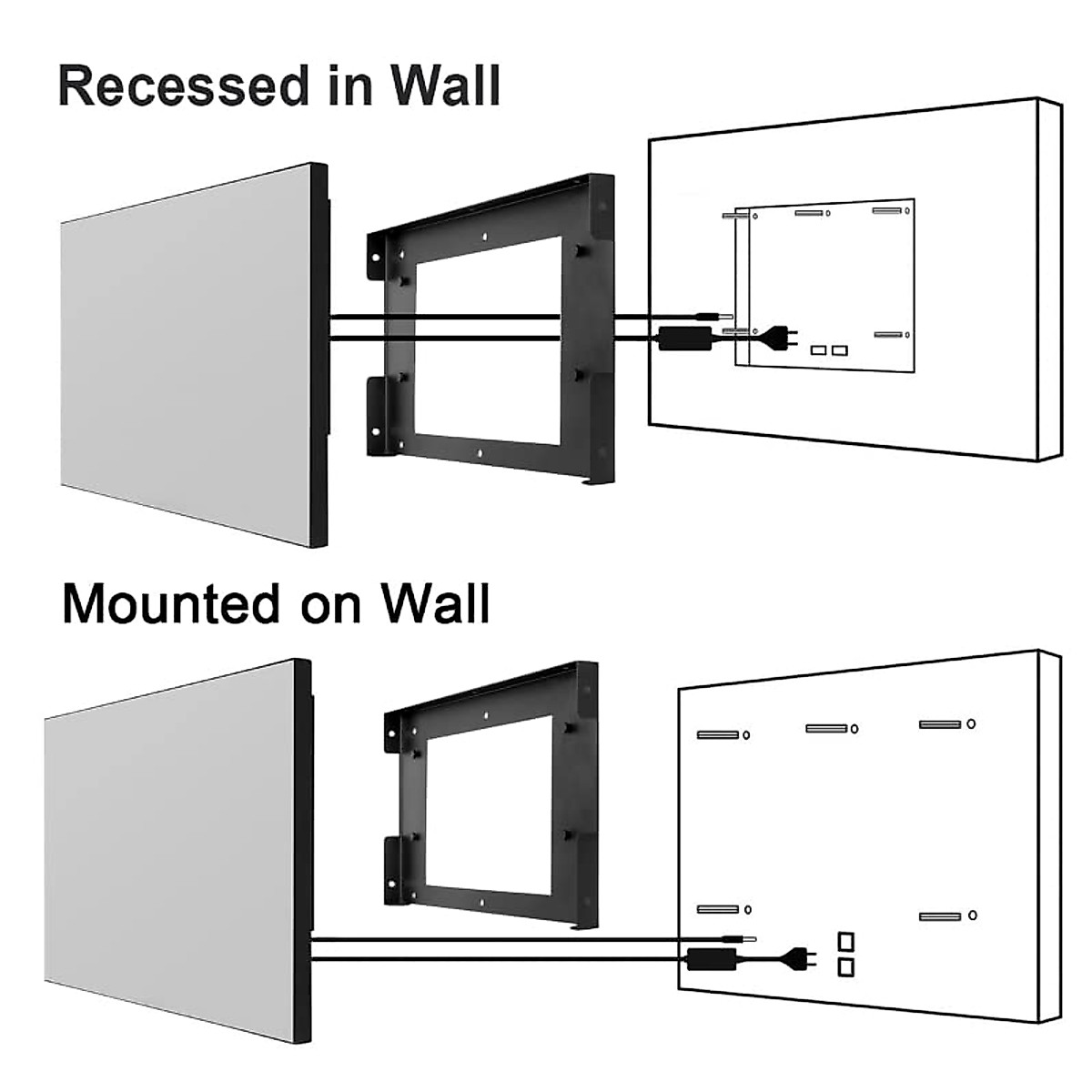 Recessed in Wall

Mounted on Wall