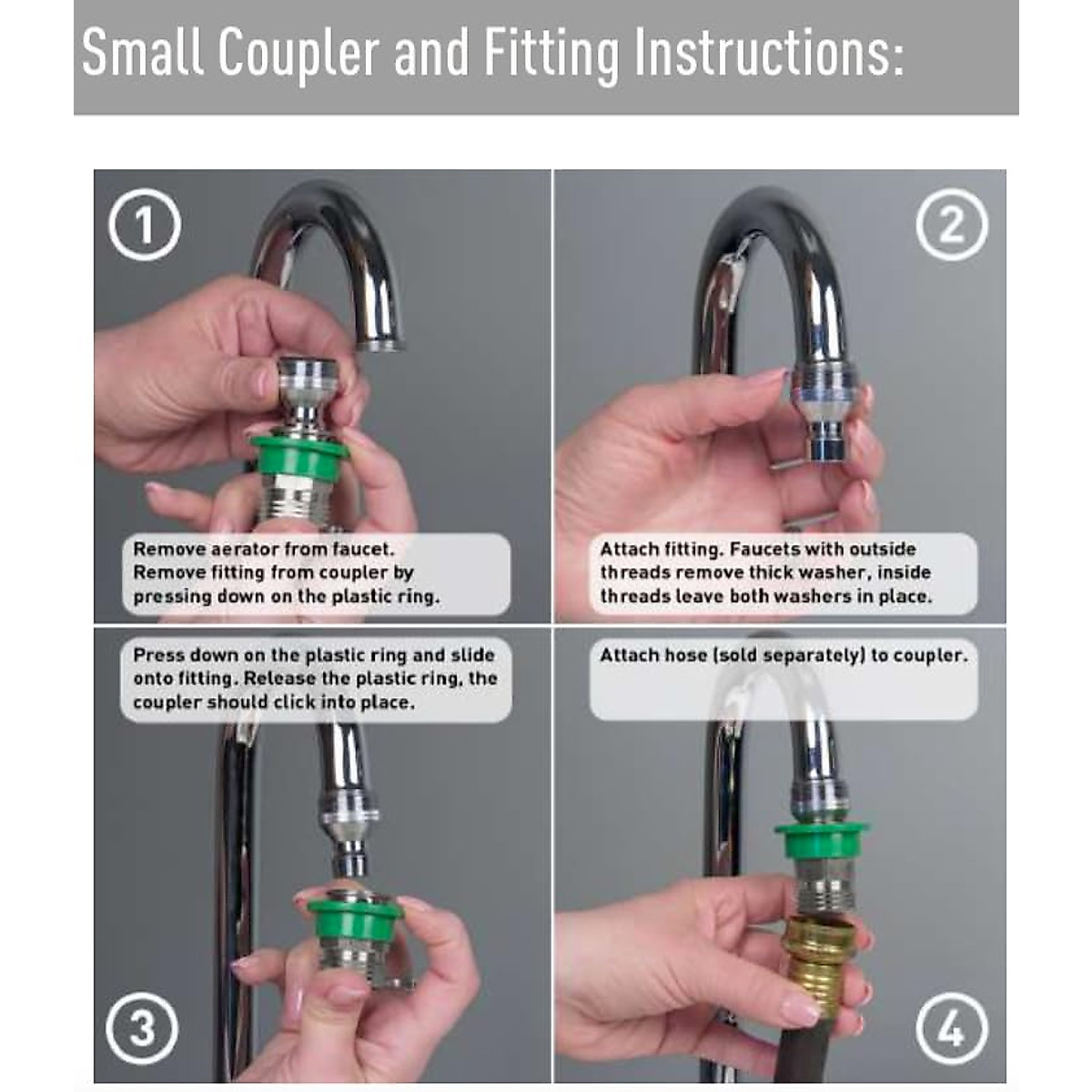 Small Coupler and Fitting Instructions:

1

Remove aerator from faucet. Remove fitting from coupler by pressing down on the plastic ring.

2

Attach fitting. Faucets with outside threads remove thick washer, inside threads leave both washers in place.

Press down on the plastic ring and slide onto fitting. Release the plastic ring, the coupler should click into place.

3

Attach hose (sold separately) to coupler.

4