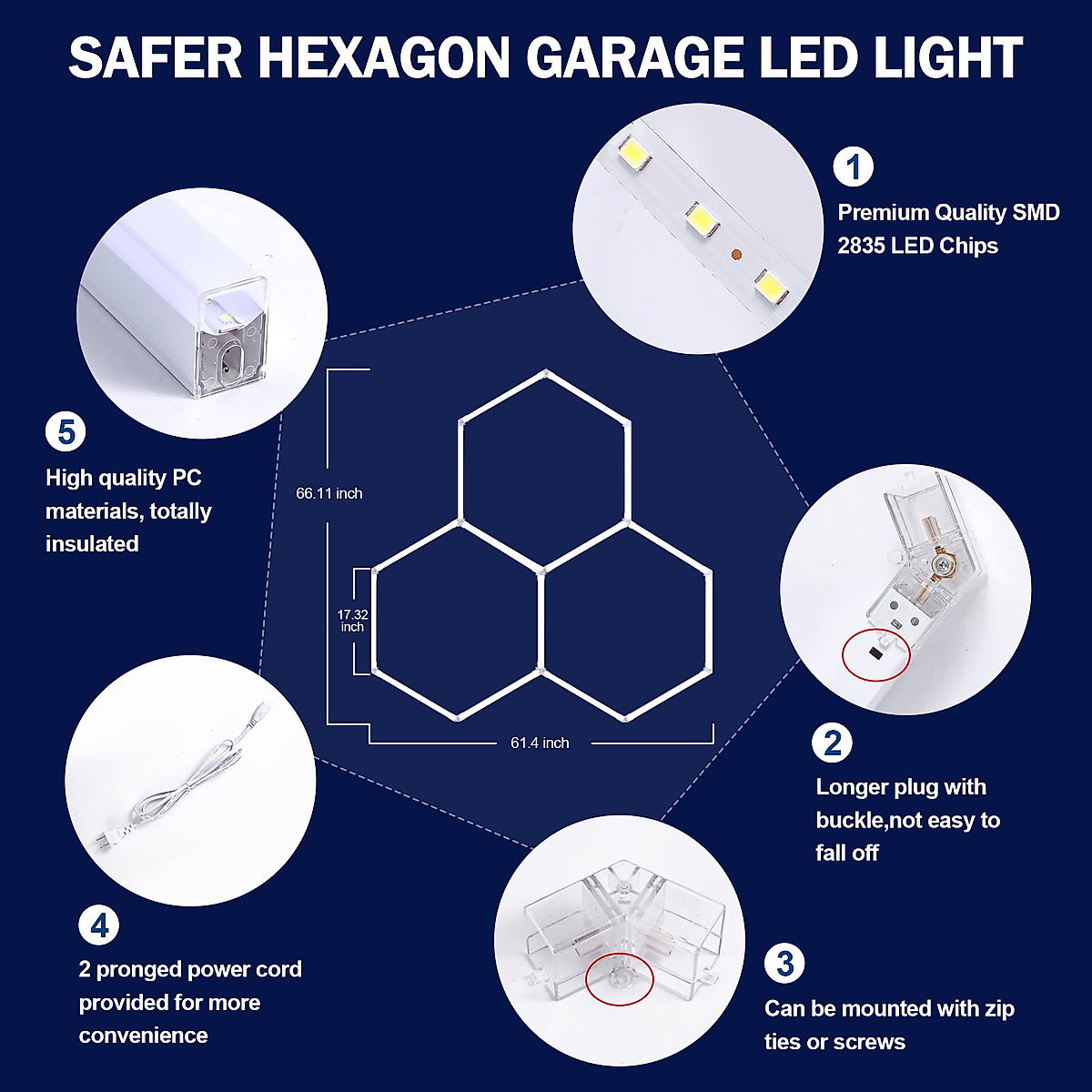 SAFER HEXAGON GARAGE LED LIGHT

1
Premium Quality SMD 2835 LED Chips

5
High quality PC materials, totally insulated

66.11 inch

17.32 inch

61.4 inch

2
Longer plug with buckle,not easy to fall off

4
2 pronged power cord provided for more convenience

3
Can be mounted with zip ties or screws