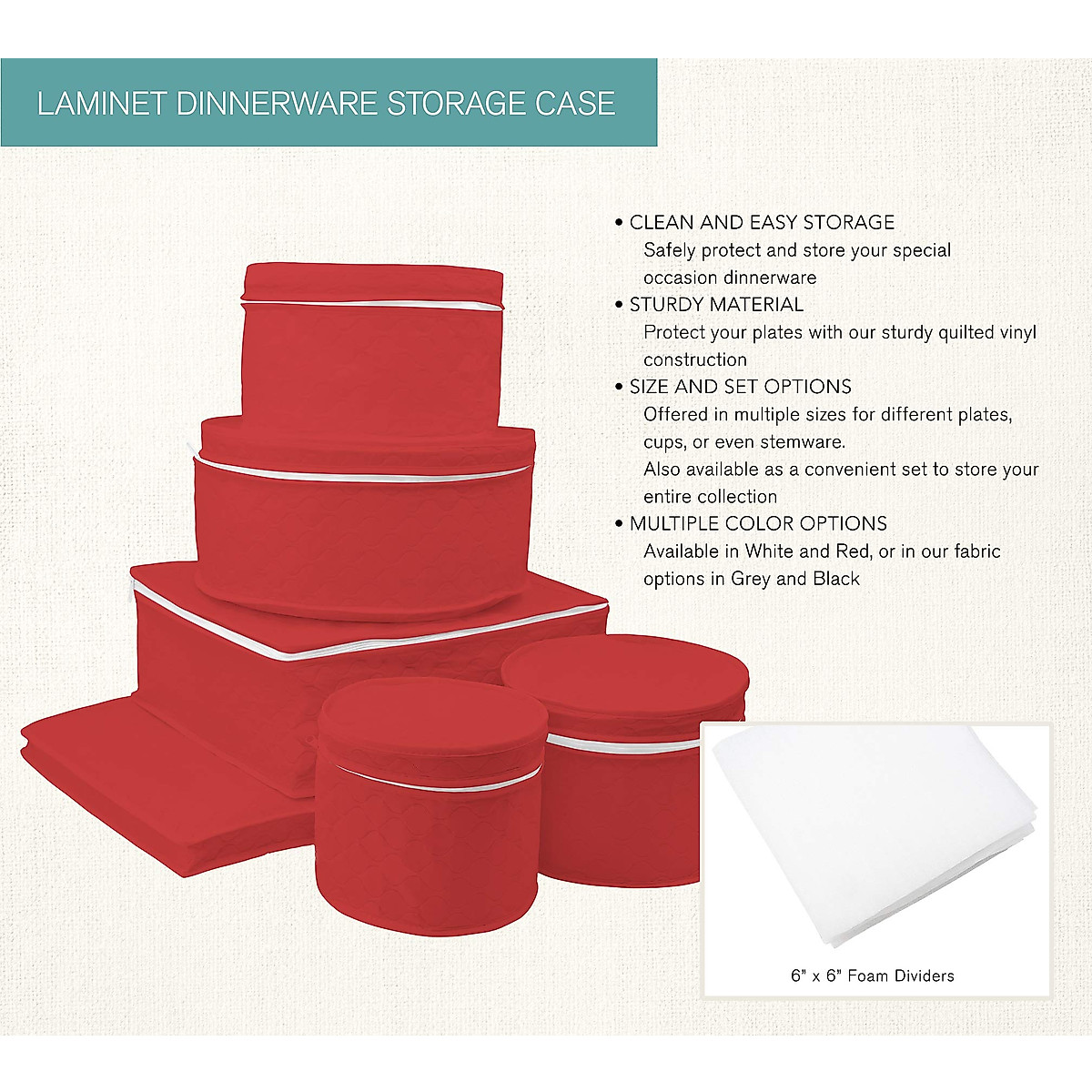 LAMINET DINNERWARE STORAGE CASE

• CLEAN AND EASY STORAGE
Safely protect and store your special occasion dinnerware

• STURDY MATERIAL
Protect your plates with our sturdy quilted vinyl construction

• SIZE AND SET OPTIONS
Offered in multiple sizes for different plates, cups, or even stemware.
Also available as a convenient set to store your entire collection

• MULTIPLE COLOR OPTIONS
Available in White and Red, or in our fabric options in Grey and Black

6" x 6" Foam Dividers