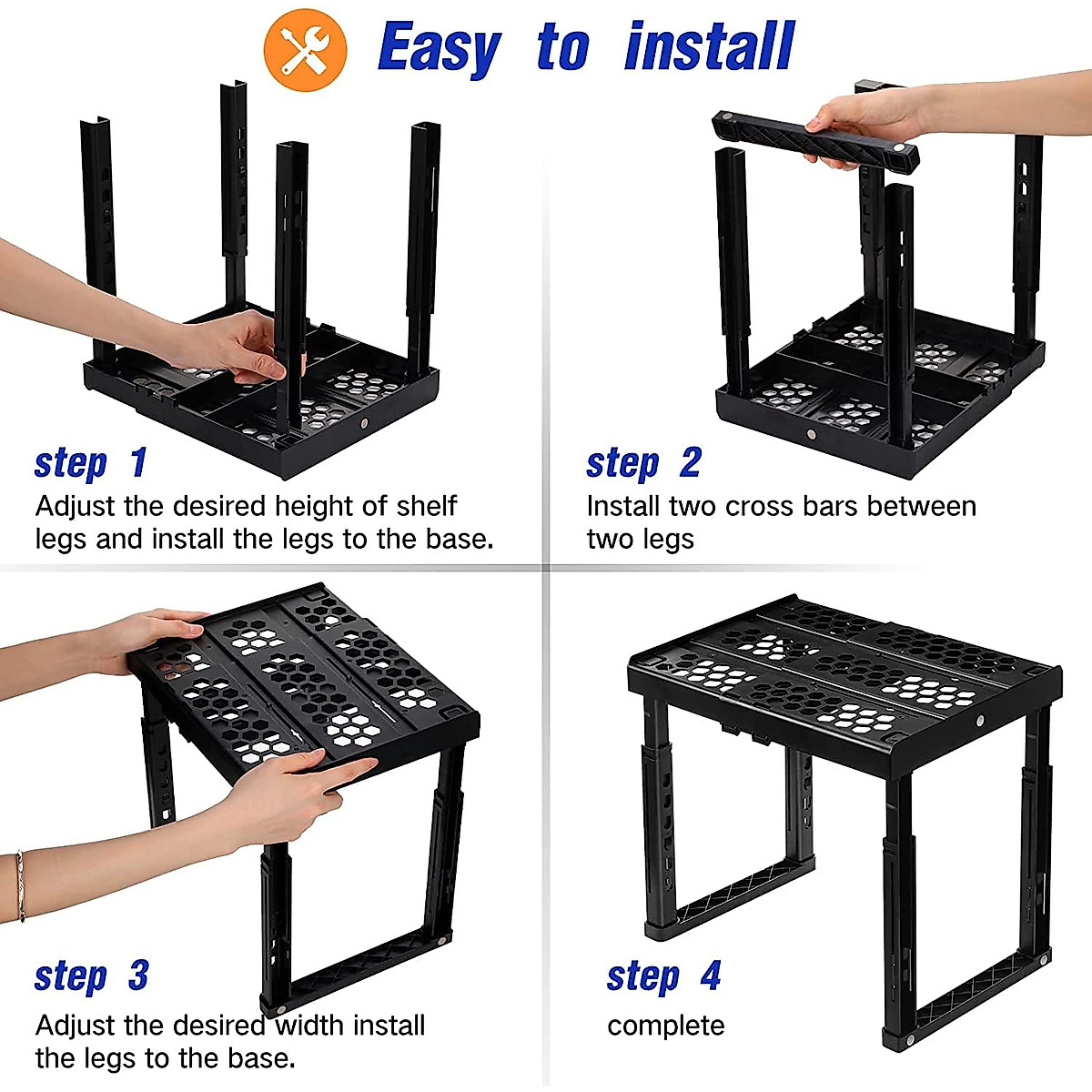 Easy to install

step 1
Adjust the desired height of shelf legs and install the legs to the base.

step 2
Install two cross bars between two legs

step 3
Adjust the desired width install the legs to the base.

step 4
complete