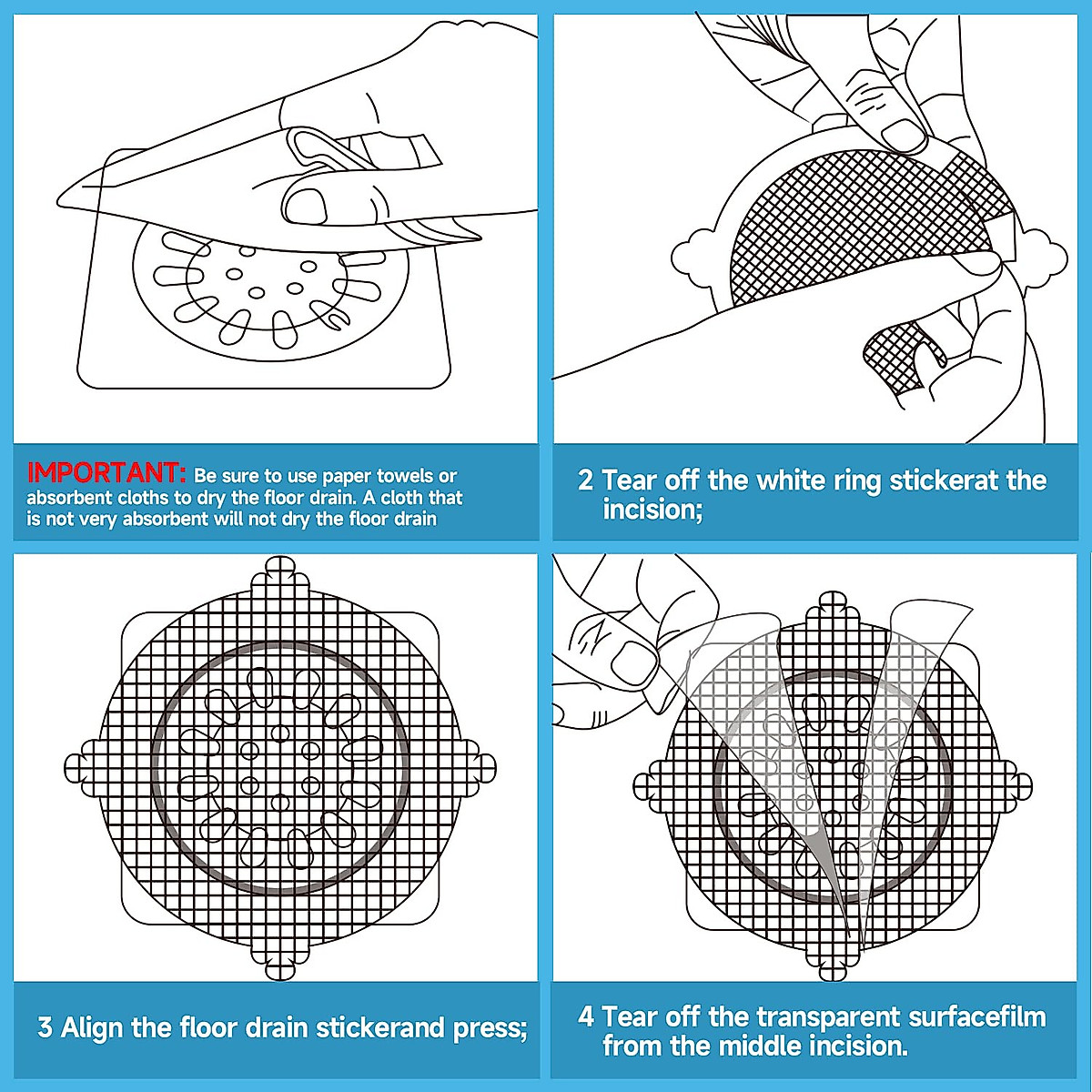 IMPORTANT: Be sure to use paper towels or absorbent cloths to dry the floor drain. A cloth that is not very absorbent will not dry the floor drain

2 Tear off the white ring stickerat the incision;

3 Align the floor drain stickerand press;

4 Tear off the transparent surfacefilm from the middle incision.