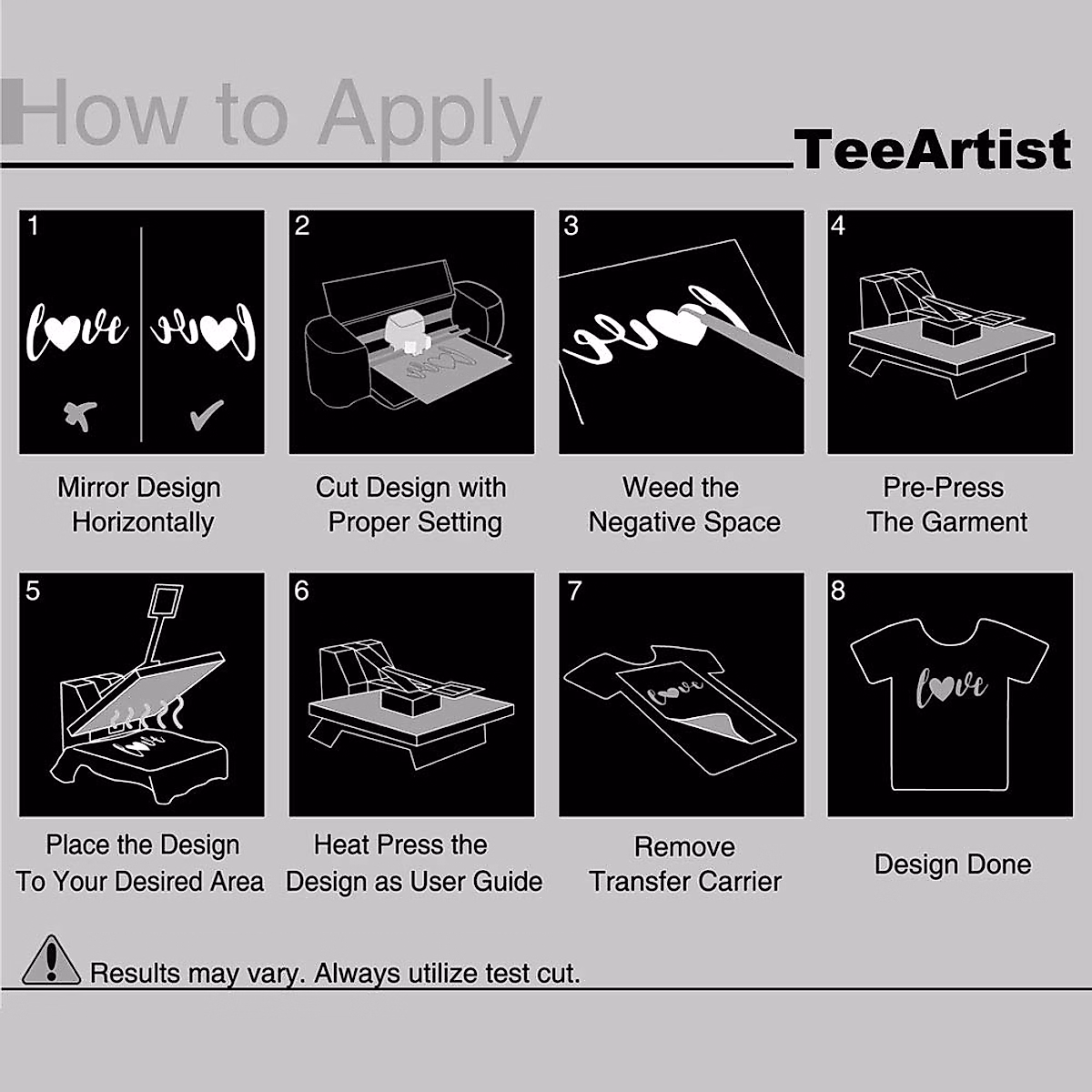 How to Apply

TeeArtist

1
love

Mirror Design Horizontally

2

Cut Design with Proper Setting

3

Weed the Negative Space

4

Pre-Press The Garment

5

Place the Design To Your Desired Area

6

Heat Press the Design as User Guide

7
love

Remove Transfer Carrier

8
love

Design Done

Results may vary. Always utilize test cut.