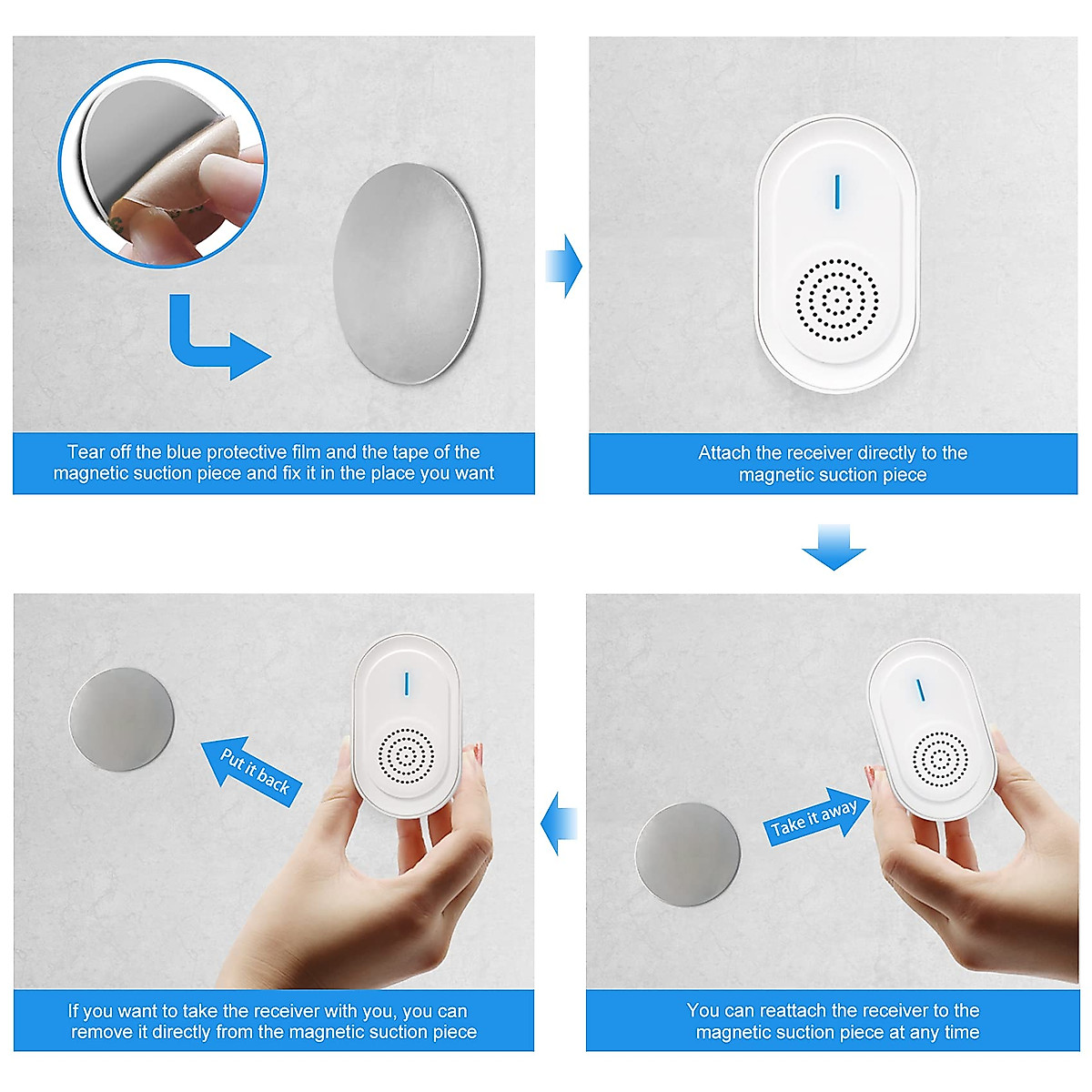 Tear off the blue protective film and the tape of the magnetic suction piece and fix it in the place you want

Attach the receiver directly to the magnetic suction piece

Take it away

You can reattach the receiver to the magnetic suction piece at any time

Put it back

If you want to take the receiver with you, you can remove it directly from the magnetic suction piece